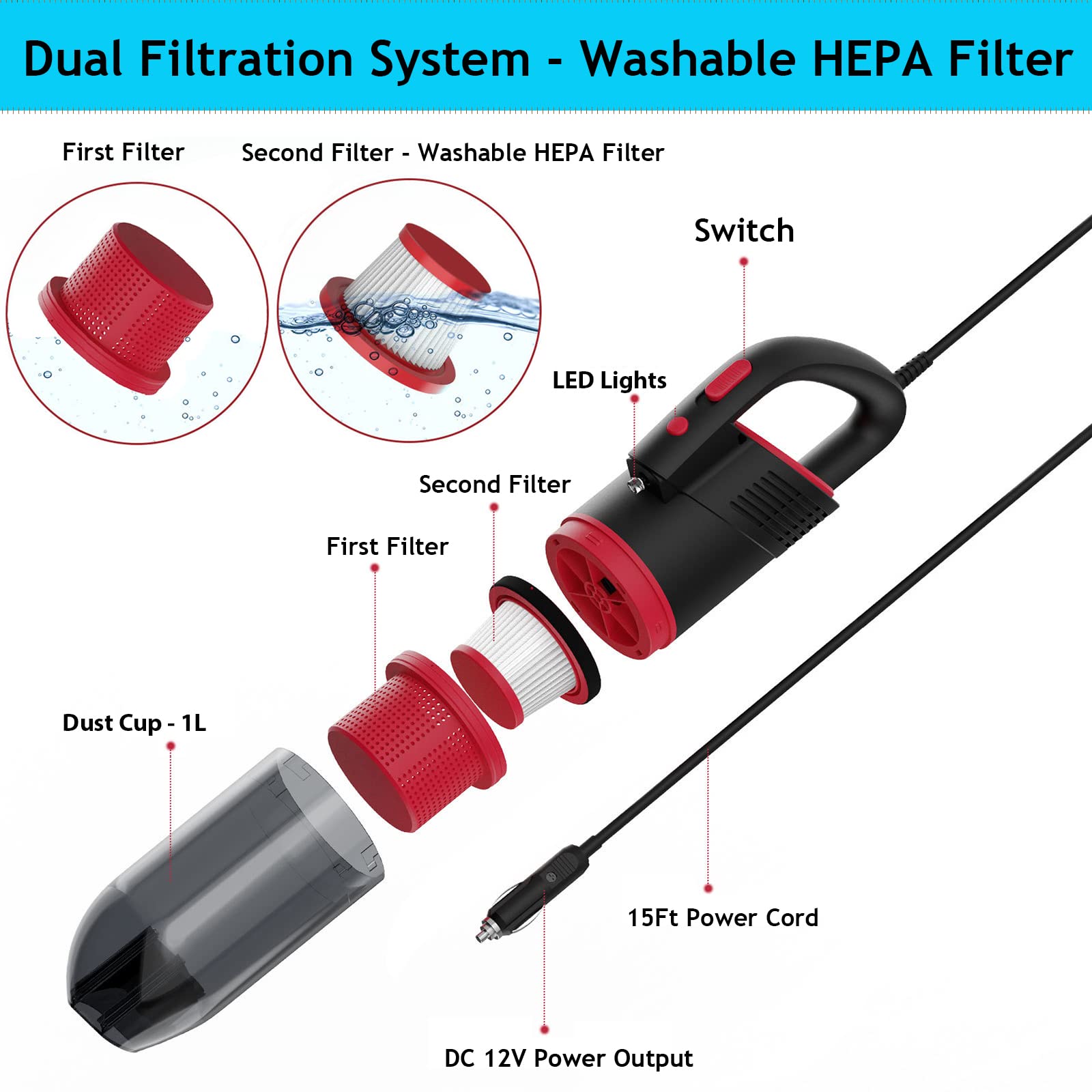 Dual Filtration System - Washable HEPA Filter

First Filter

Second Filter - Washable HEPA Filter

Switch

LED Lights

Second Filter

First Filter

Dust Cup - 1L

15Ft Power Cord

DC 12V Power Output