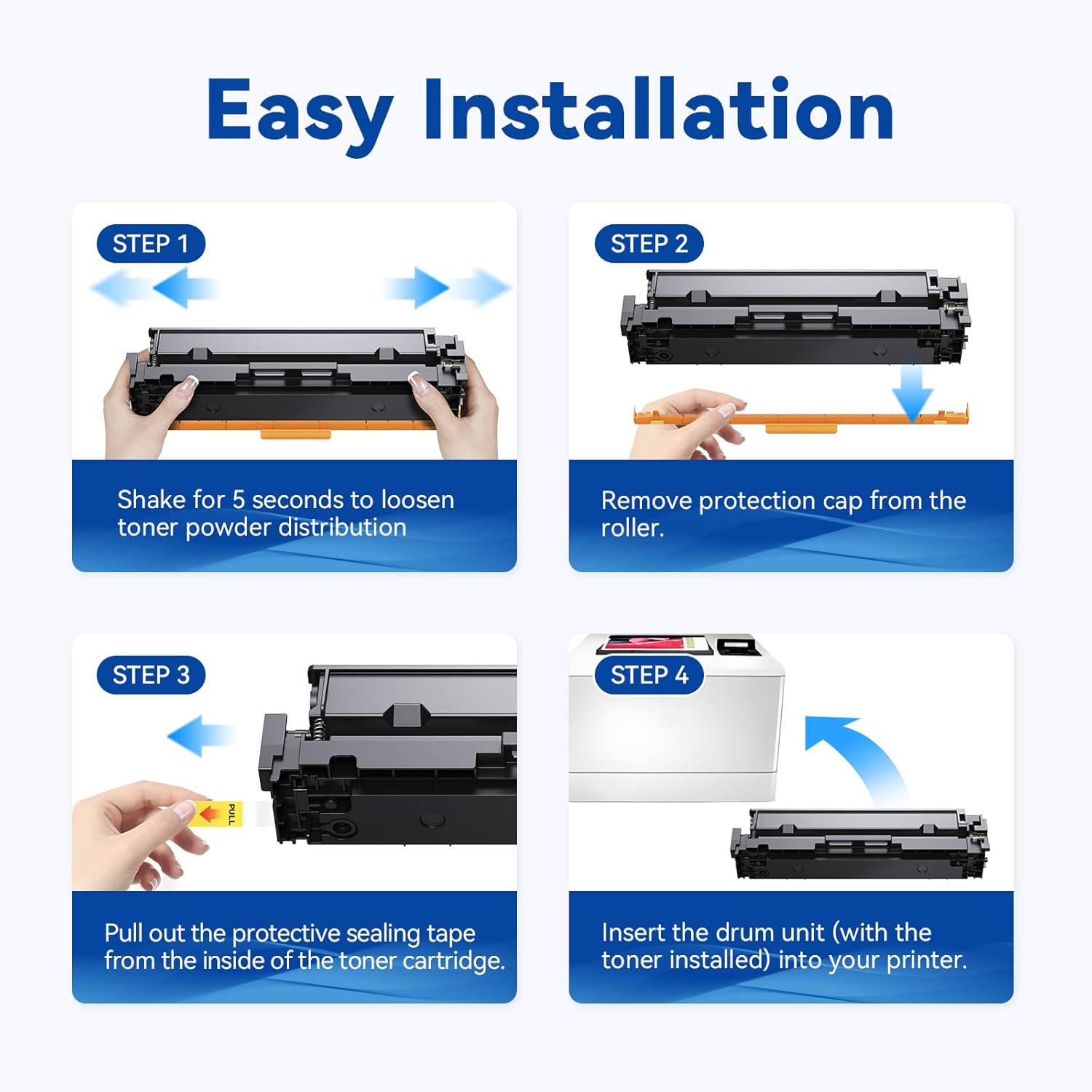 Easy Installation

STEP 1

Shake for 5 seconds to loosen toner powder distribution

STEP 2

Remove protection cap from the roller.

STEP 3

PULL

Pull out the protective sealing tape from the inside of the toner cartridge.

STEP 4

Insert the drum unit (with the toner installed) into your printer.