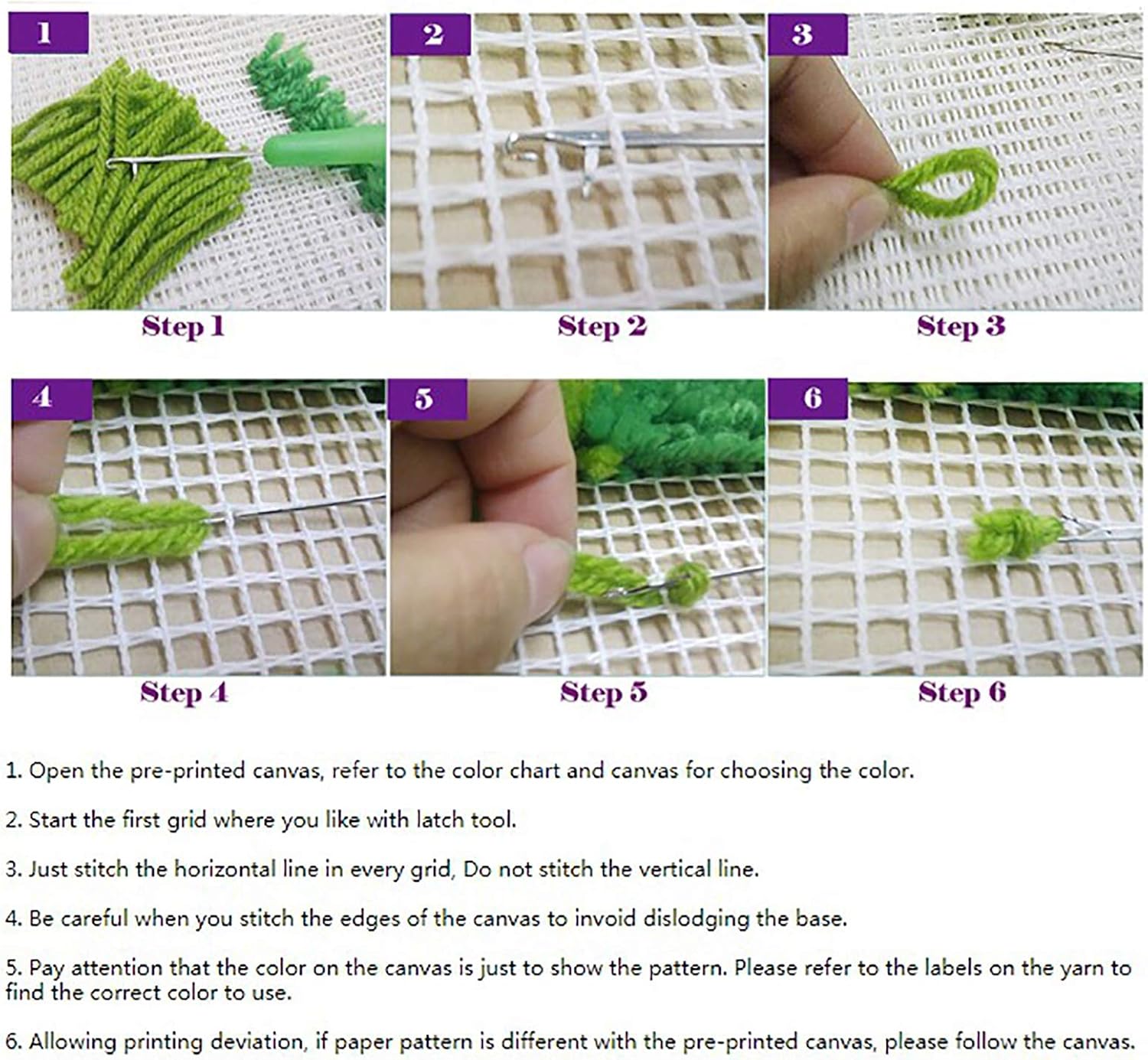 1

Step 1

2

Step 2

3

Step 3

4

Step 4

5

Step 5

6

Step 6

1. Open the pre-printed canvas, refer to the color chart and canvas for choosing the color.

2. Start the first grid where you like with latch tool.

3. Just stitch the horizontal line in every grid, Do not stitch the vertical line.

4. Be careful when you stitch the edges of the canvas to invoid dislodging the base.

5. Pay attention that the color on the canvas is just to show the pattern. Please refer to the labels on the yarn to find the correct color to use.

6. Allowing printing deviation, if paper pattern is different with the pre-printed canvas, please follow the canvas.