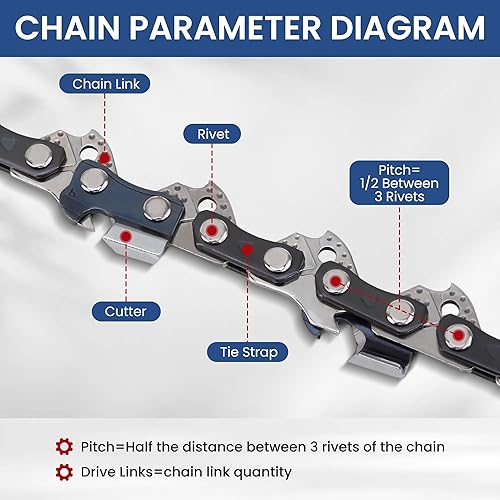 CHAIN PARAMETER DIAGRAM

Chain Link

Rivet

Pitch= 1/2 Between 3 Rivets

Cutter

Tie Strap

Pitch=Half the distance between 3 rivets of the chain

Drive Links=chain link quantity