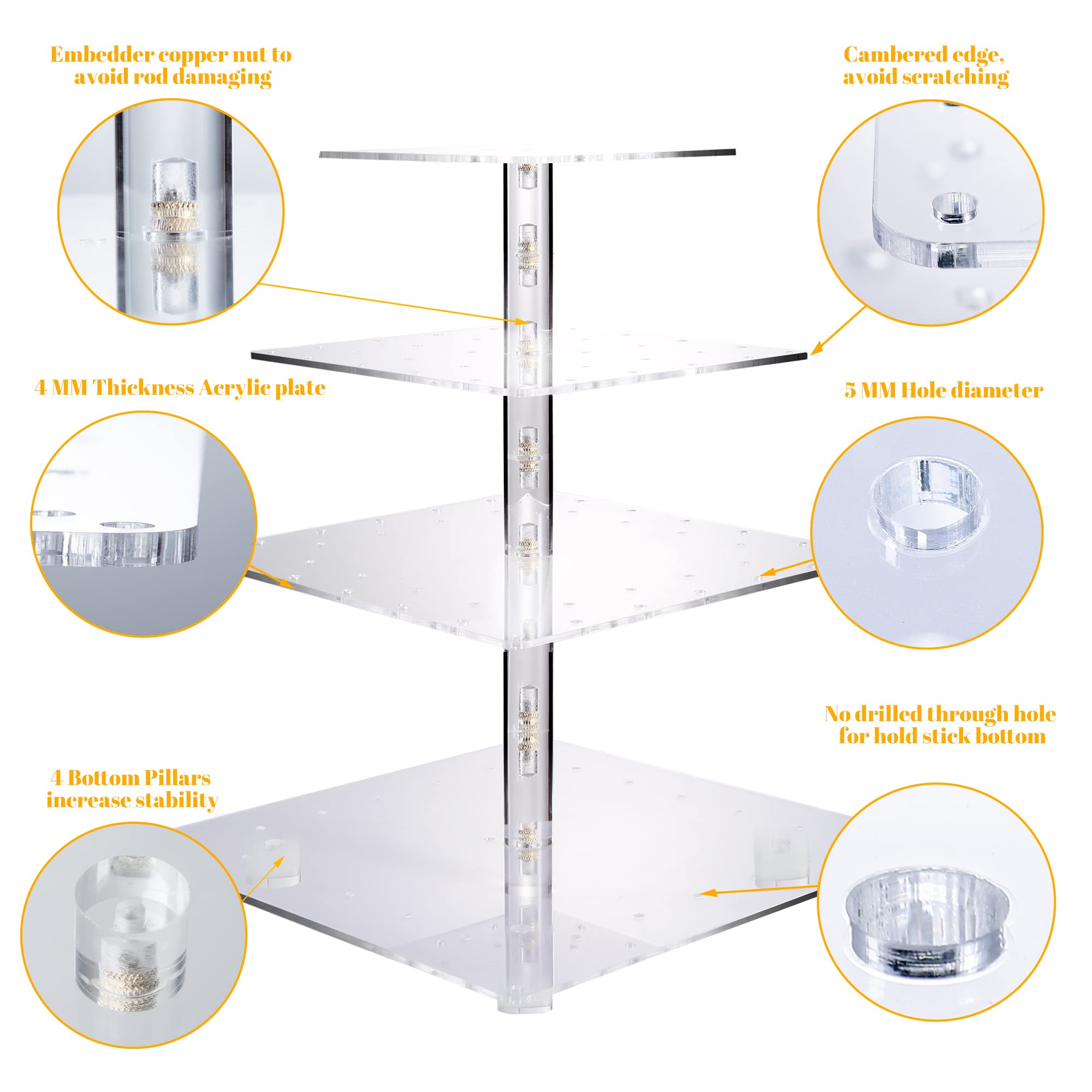 Embedder copper nut to avoid rod damaging

Cambered edge, avoid scratching

4 MM Thickness Acrylic plate

5 MM Hole diameter

No drilled through hole for hold stick bottom

4 Bottom Pillars increase stability