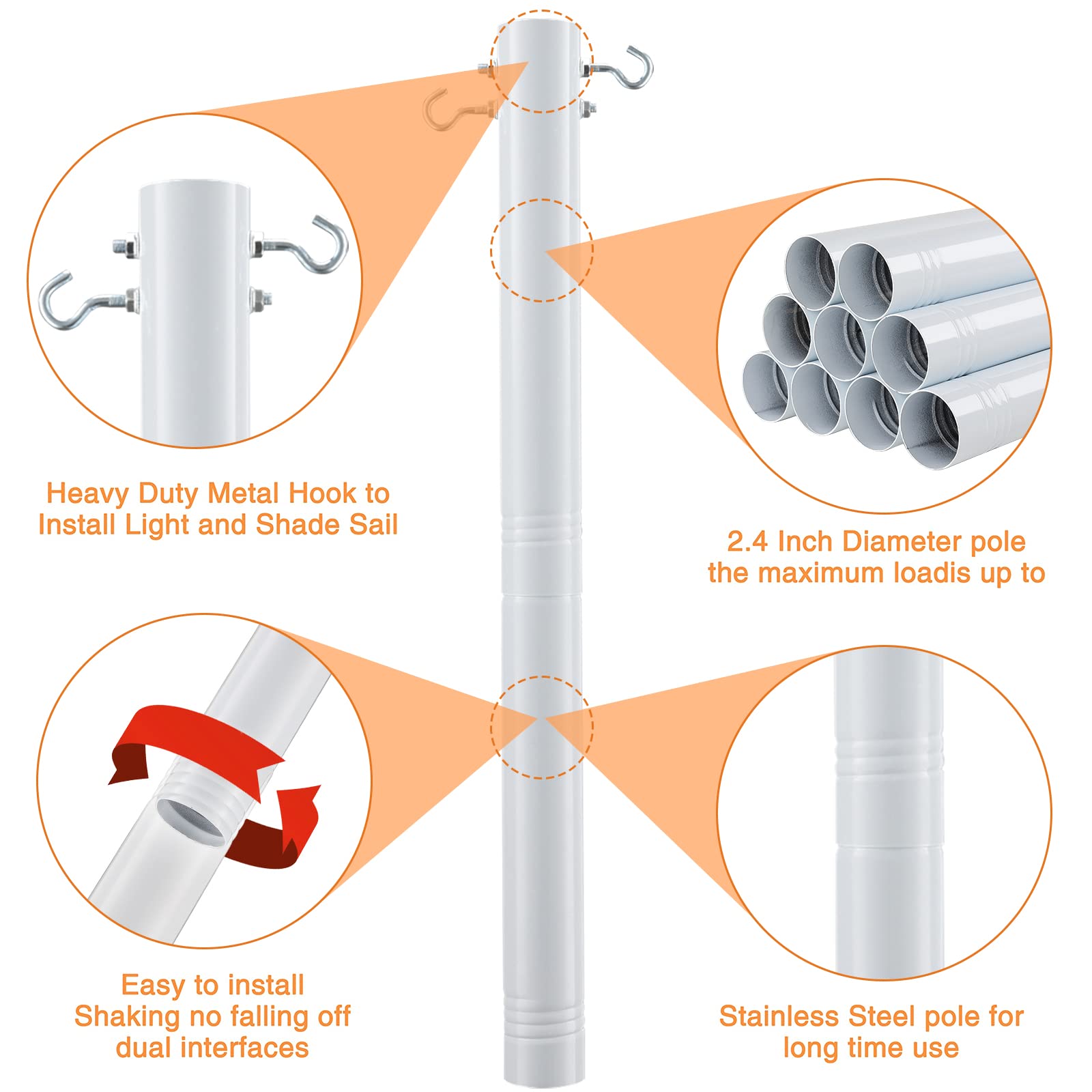 Heavy Duty Metal Hook to Install Light and Shade Sail

2.4 Inch Diameter pole the maximum loadis up to

Easy to install
Shaking no falling off dual interfaces

Stainless Steel pole for long time use