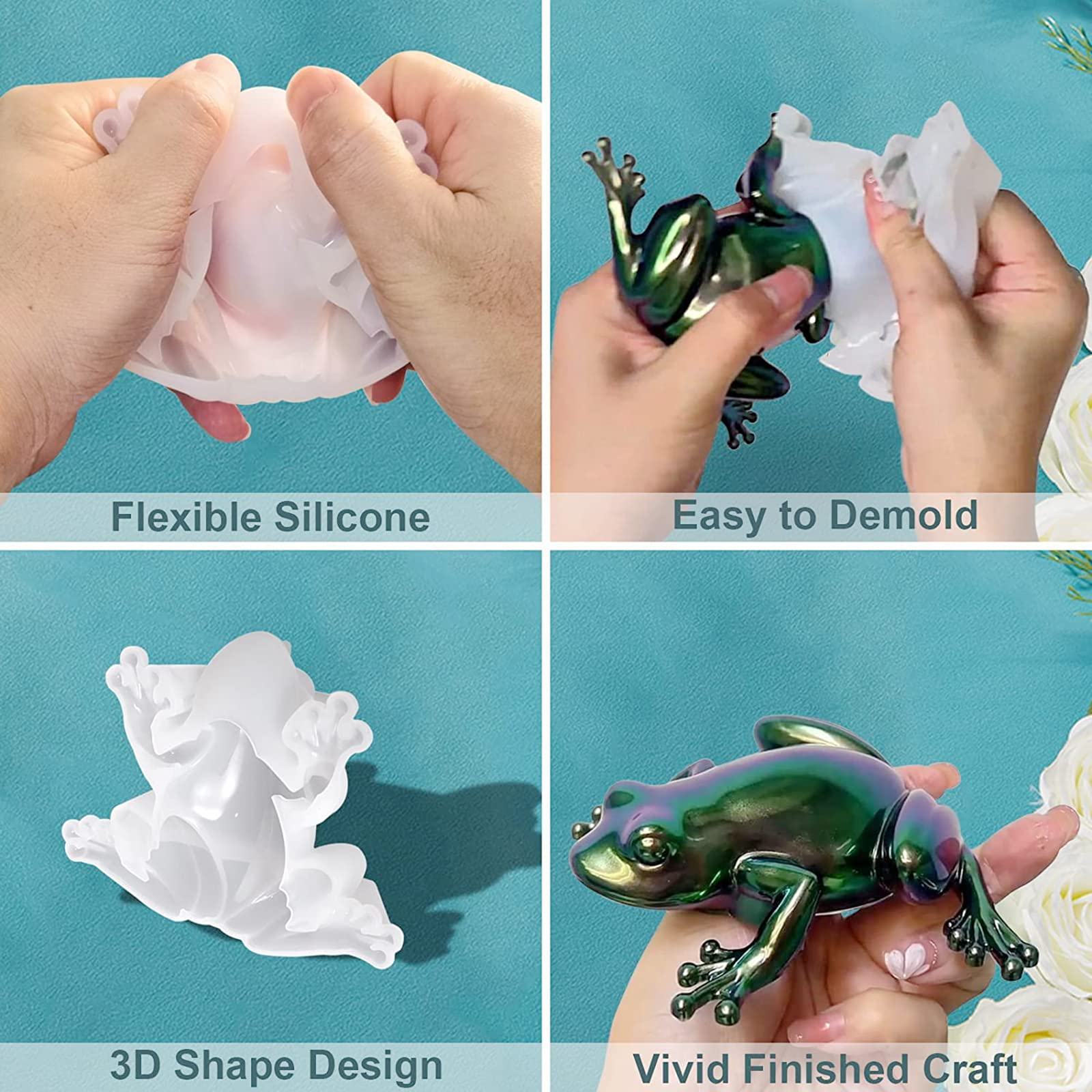 Flexible Silicone

Easy to Demold

3D Shape Design

Vivid Finished Craft