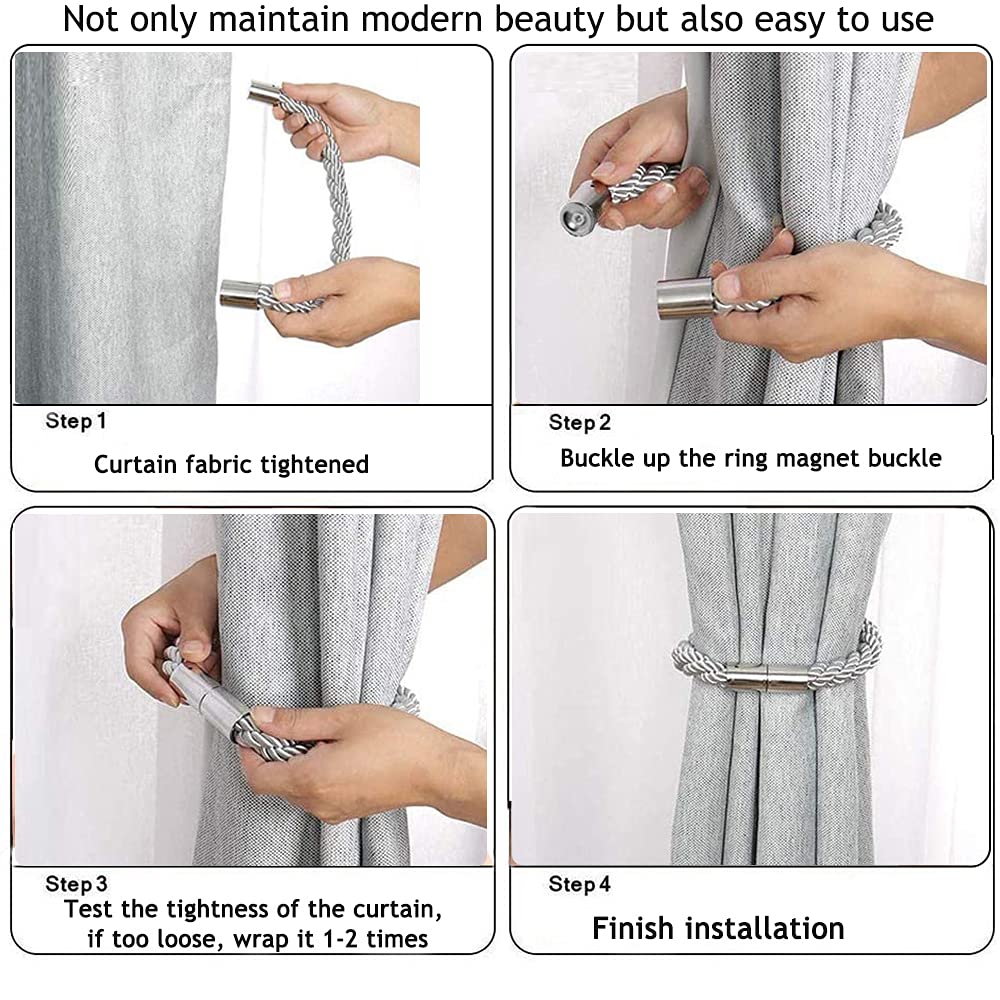 Not only maintain modern beauty but also easy to use

Step 1
Curtain fabric tightened

Step 2
Buckle up the ring magnet buckle

Step 3
Test the tightness of the curtain, if too loose, wrap it 1-2 times

Step 4
Finish installation