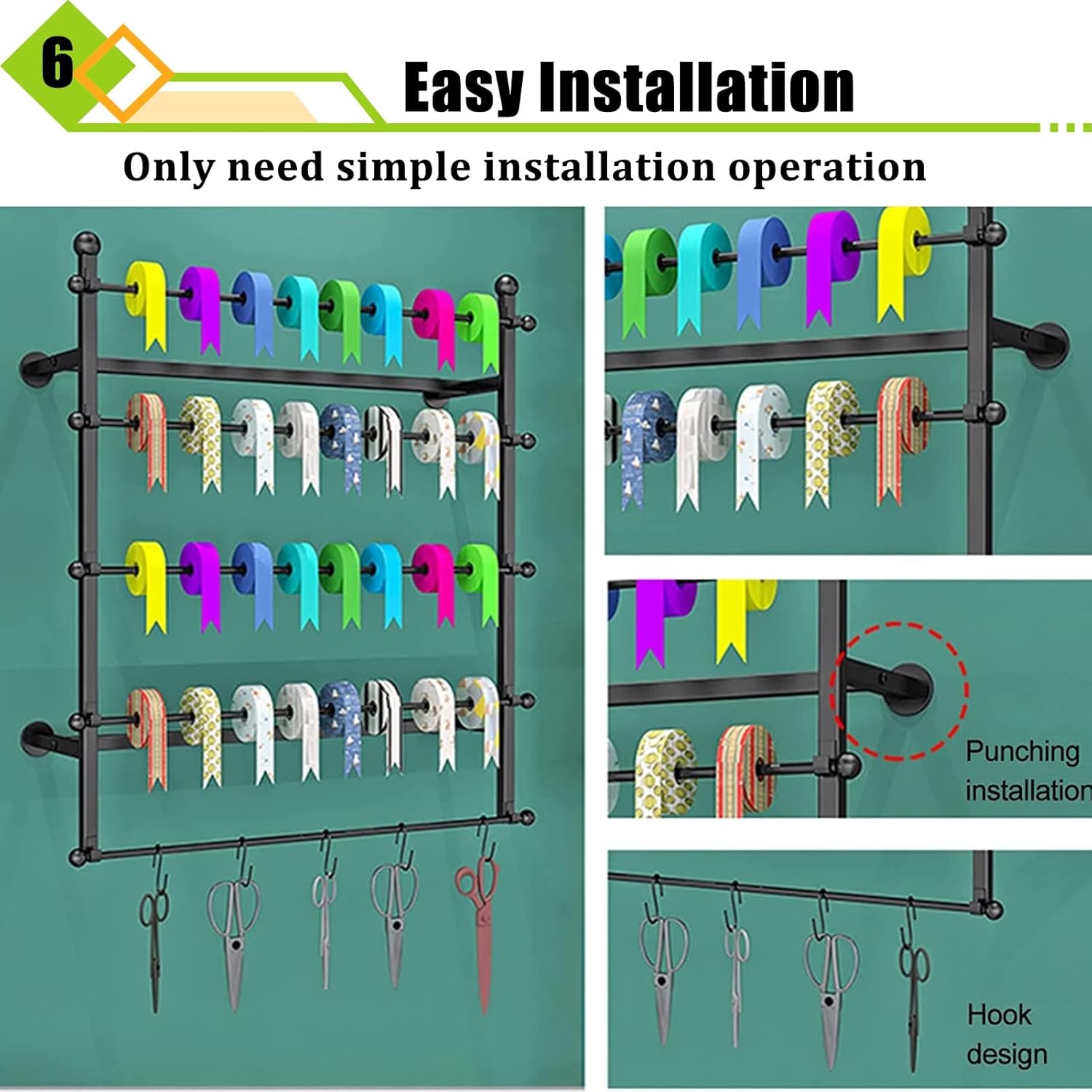 6

Easy Installation

Only need simple installation operation

Punching installation

Hook design