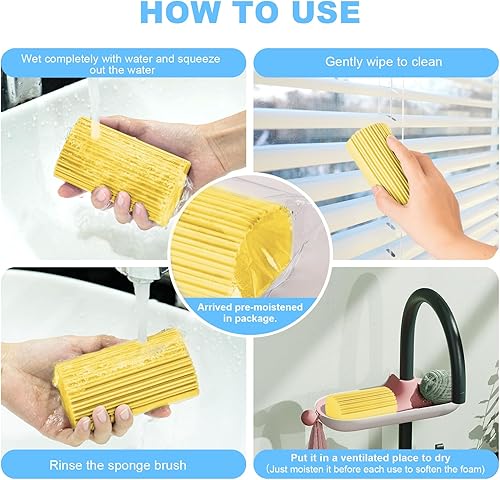 HOW TO USE

Wet completely with water and squeeze out the water

Gently wipe to clean

Arrived pre-moistened in package.

Rinse the sponge brush

Put it in a ventilated place to dry
(Just moisten it before each use to soften the foam)