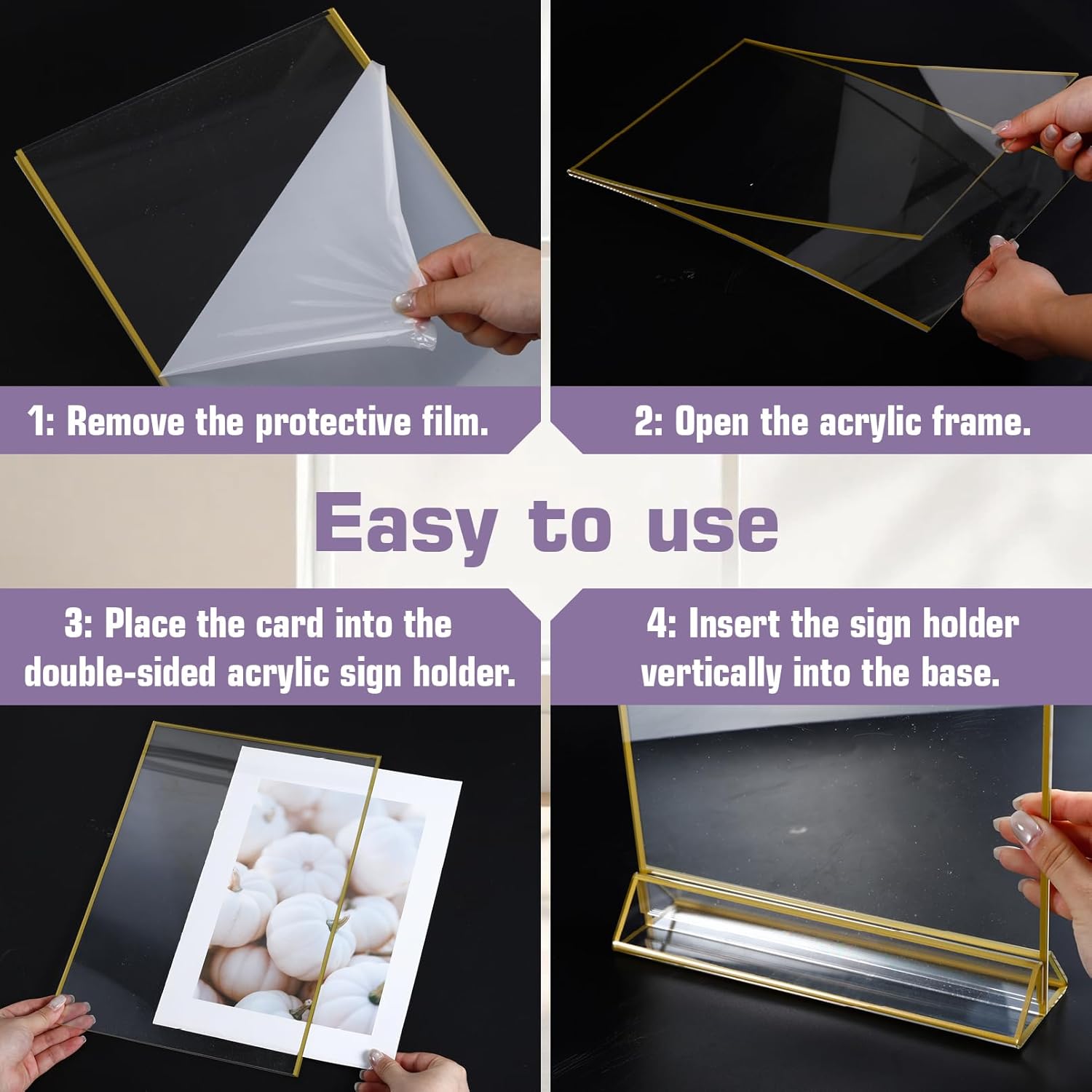 1: Remove the protective film.

2: Open the acrylic frame.

Easy to use

3: Place the card into the double-sided acrylic sign holder.

4: Insert the sign holder vertically into the base.