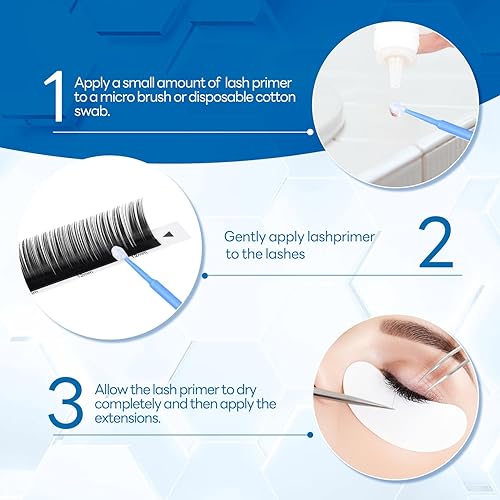 1 Apply a small amount of lash primer to a micro brush or disposable cotton swab.

Gently apply lashprimer to the lashes 2

3 Allow the lash primer to dry completely and then apply the extensions.