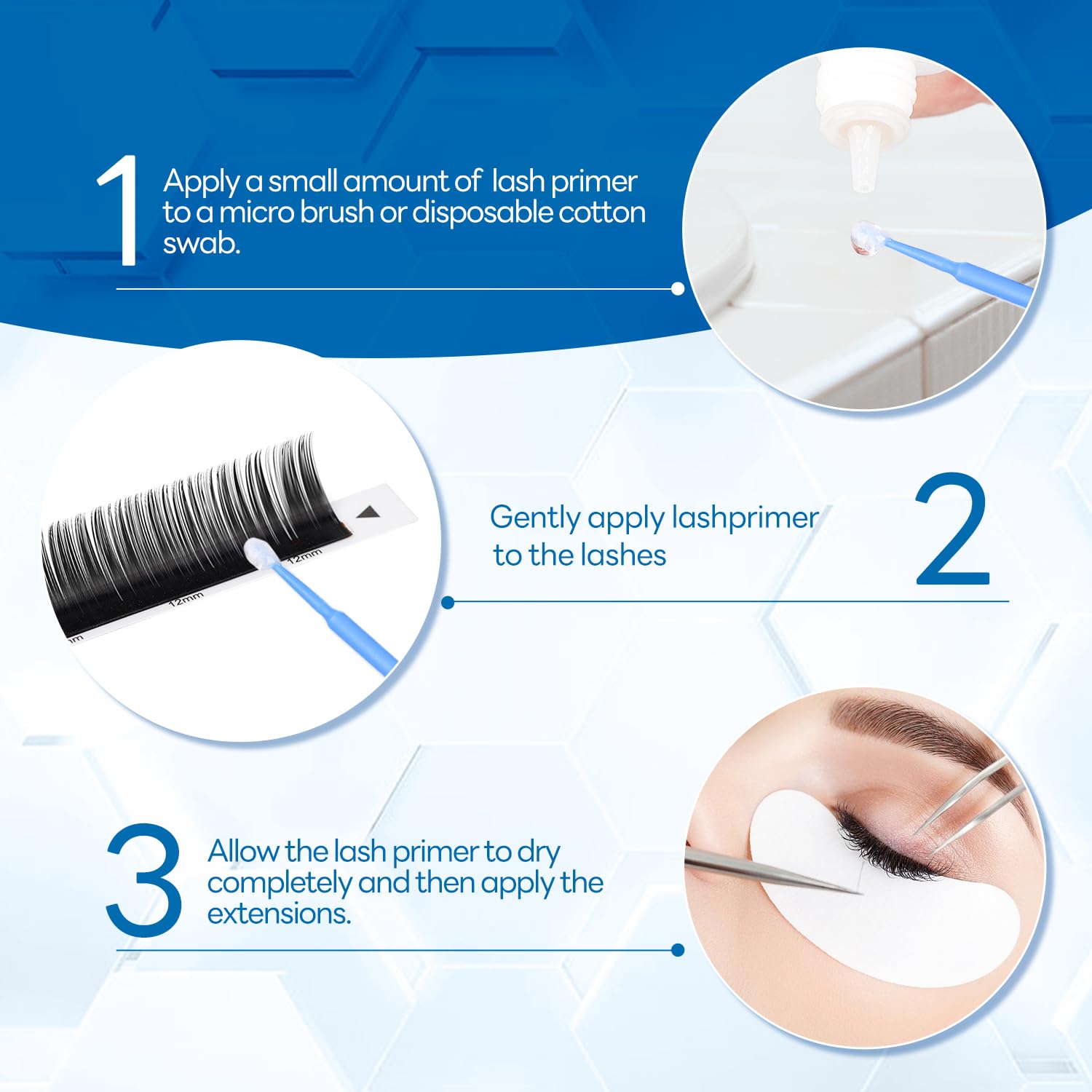 1 Apply a small amount of lash primer to a micro brush or disposable cotton swab.

12mm

12mm

Gently apply lashprimer to the lashes 2

3 Allow the lash primer to dry completely and then apply the extensions.