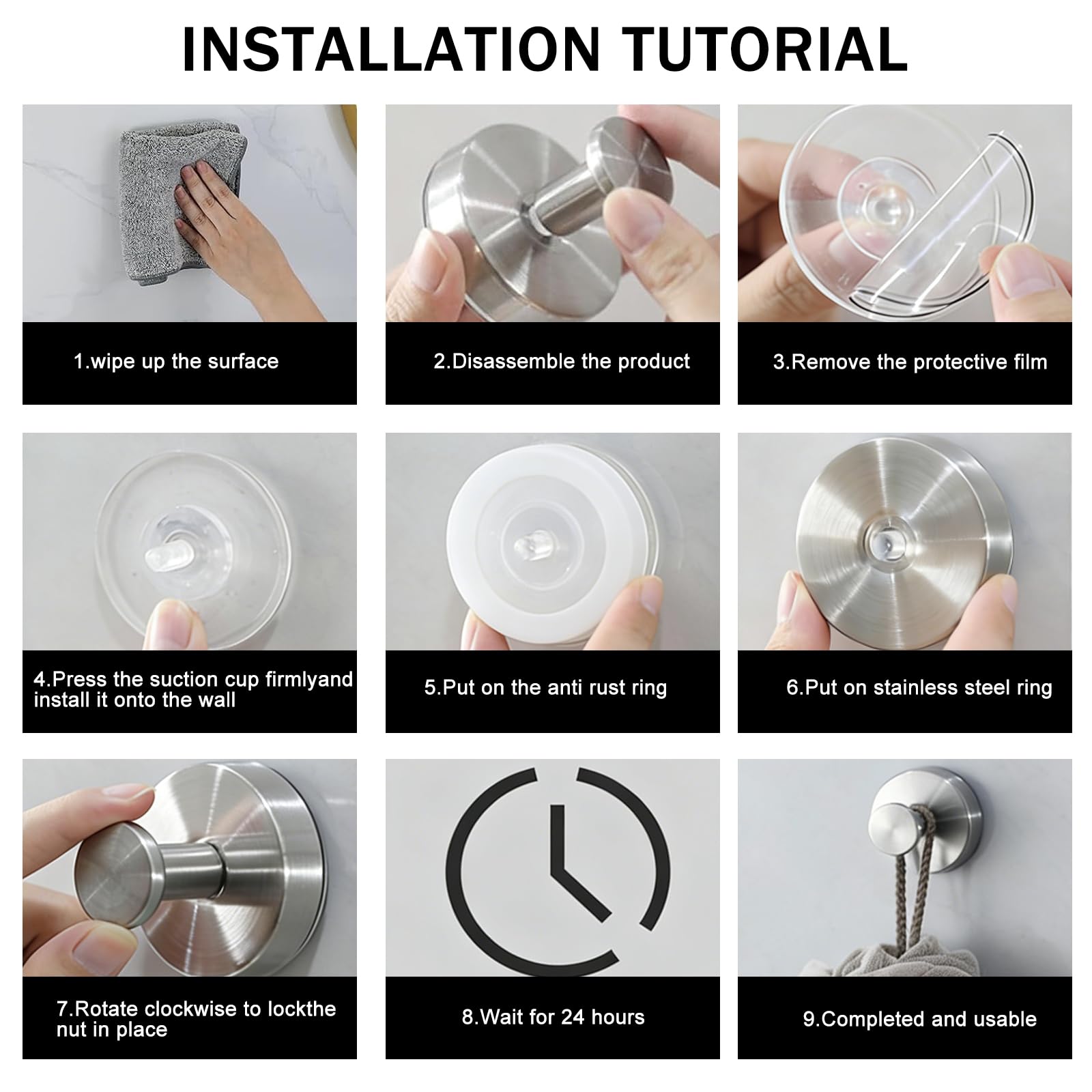 INSTALLATION TUTORIAL

1.wipe up the surface

2.Disassemble the product

3.Remove the protective film

4.Press the suction cup firmlyand install it onto the wall

5.Put on the anti rust ring

6.Put on stainless steel ring

7.Rotate clockwise to lockthe nut in place

8.Wait for 24 hours

9.Completed and usable