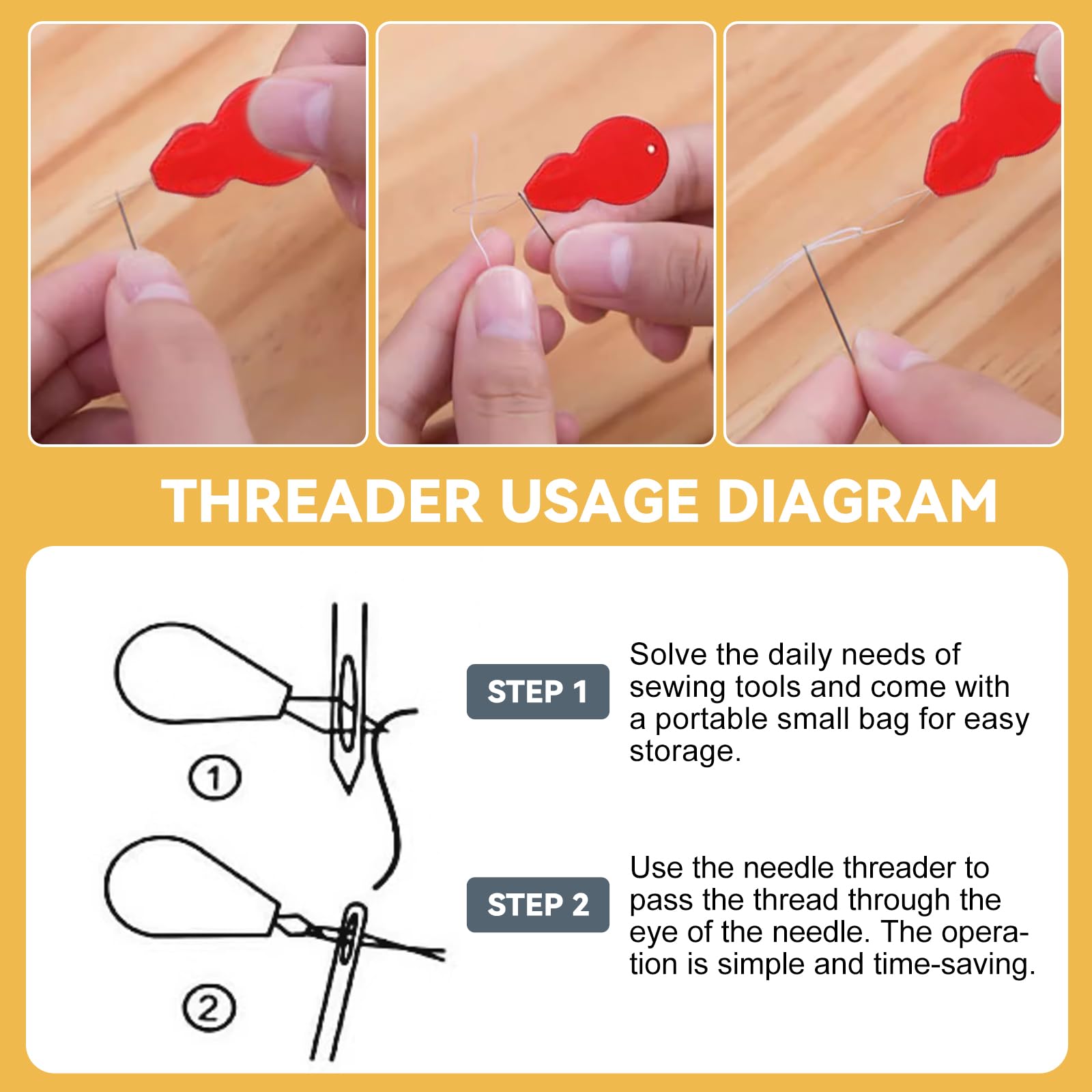 THREADER USAGE DIAGRAM

①

②

STEP 1

Solve the daily needs of sewing tools and come with a portable small bag for easy storage.

STEP 2

Use the needle threader to pass the thread through the eye of the needle. The operation is simple and time-saving.