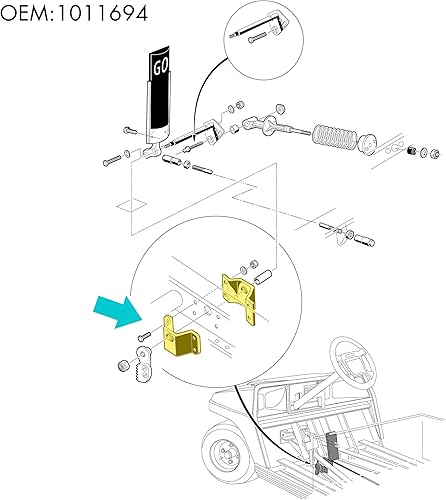 OEM:1011694

GO