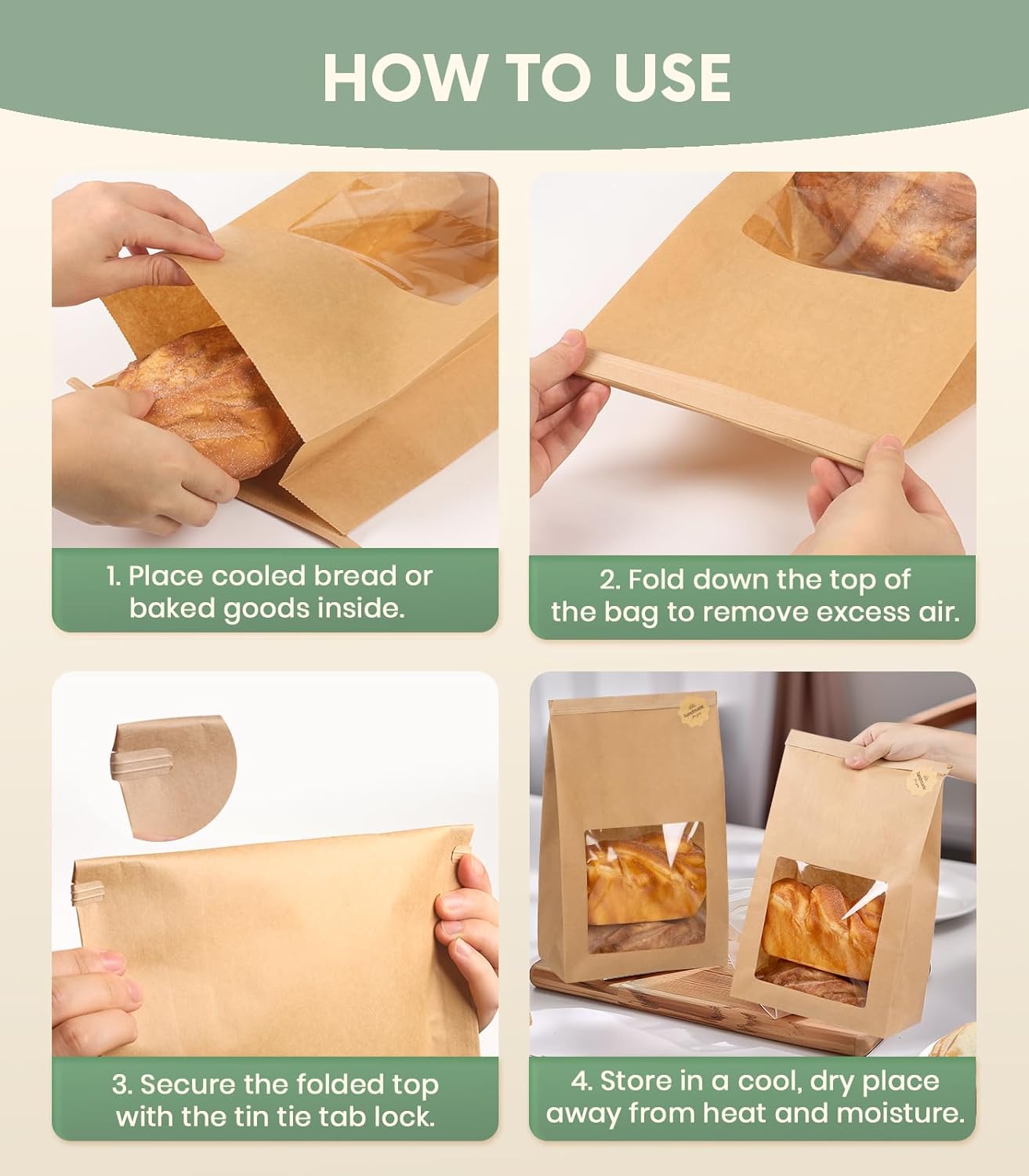 HOW TO USE

1. Place cooled bread or baked goods inside.

2. Fold down the top of the bag to remove excess air.

3. Secure the folded top with the tin tie tab lock.

handmade

handmade

4. Store in a cool, dry place away from heat and moisture.