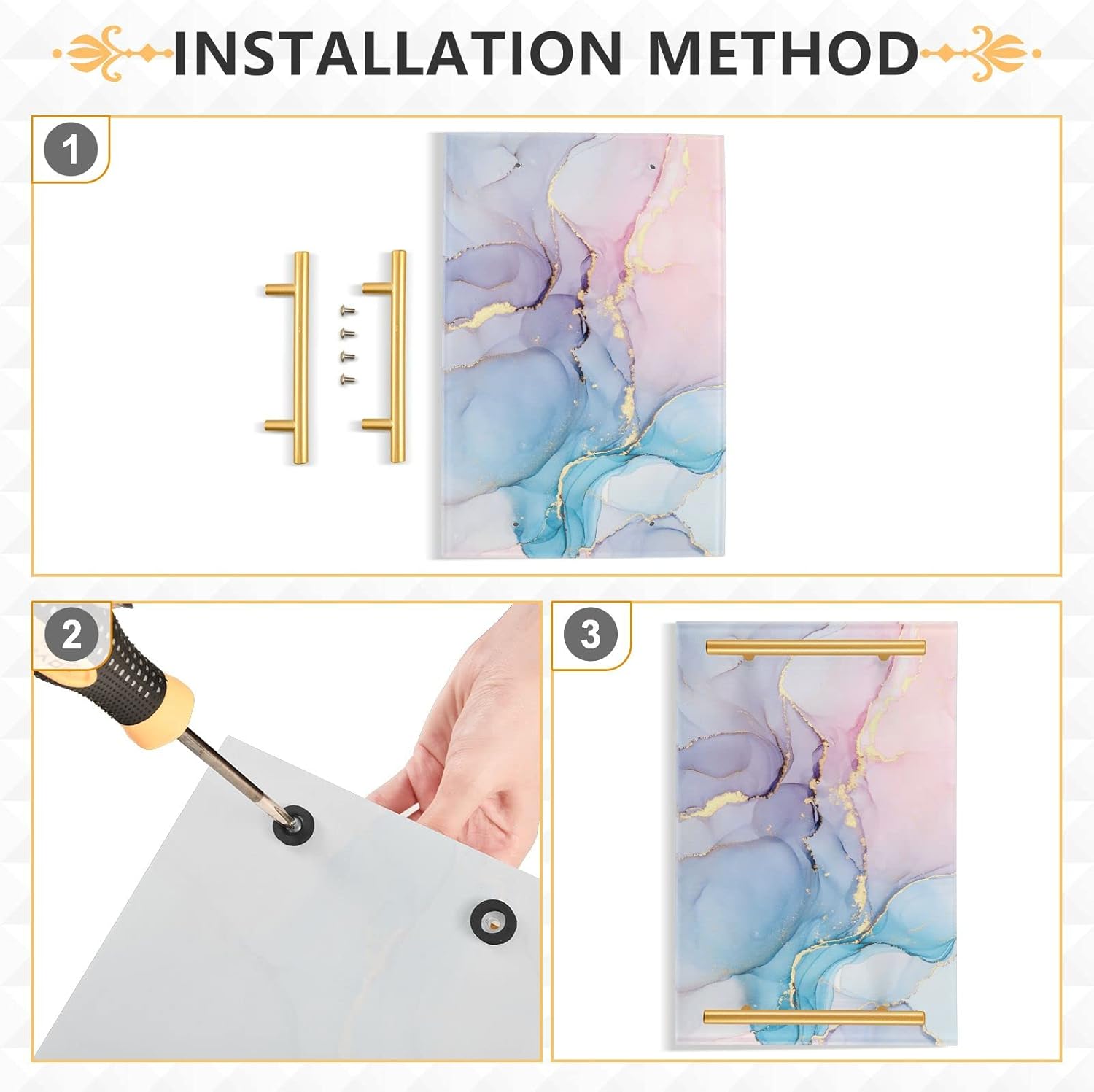 INSTALLATION METHOD

1

2

3