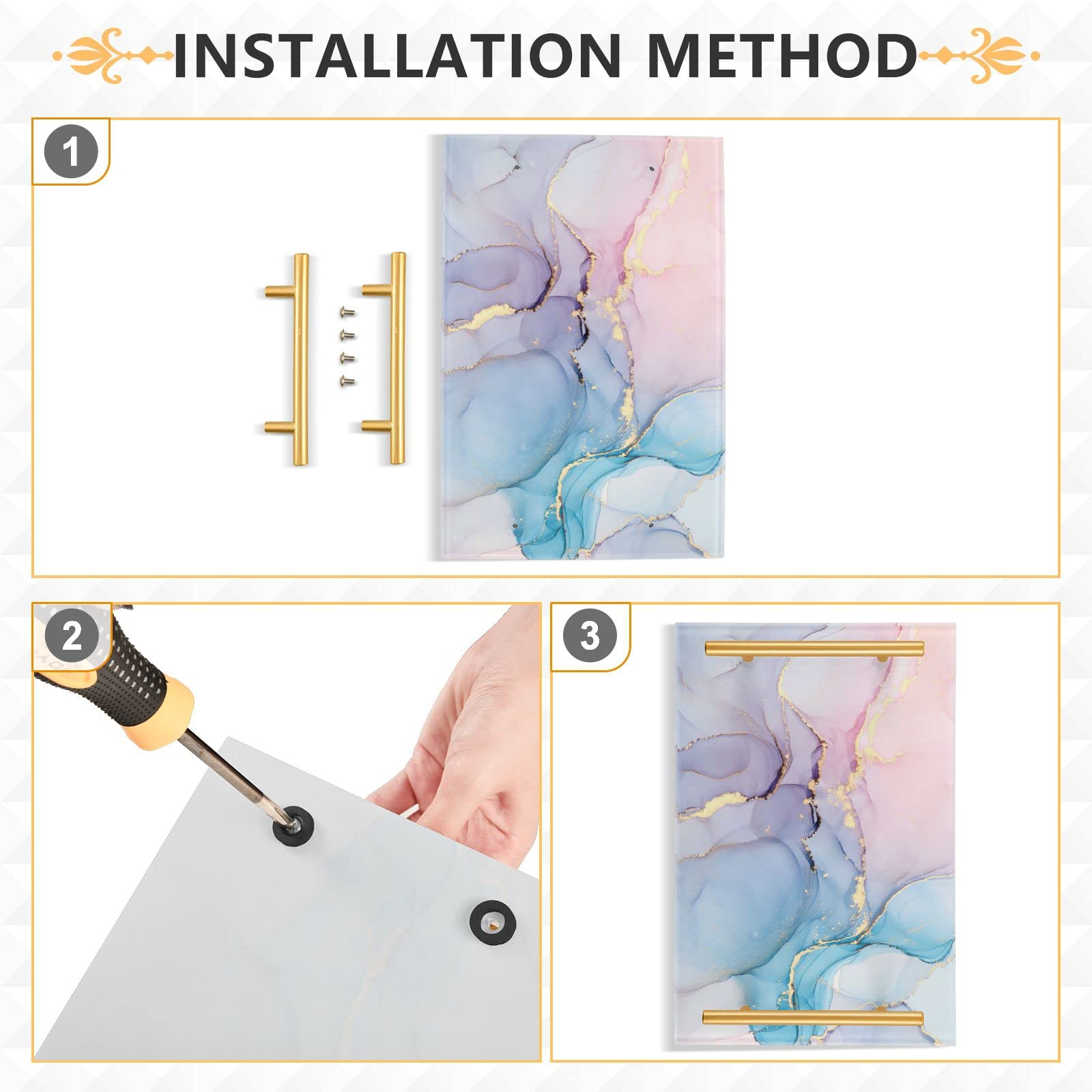 INSTALLATION METHOD

1

2

3