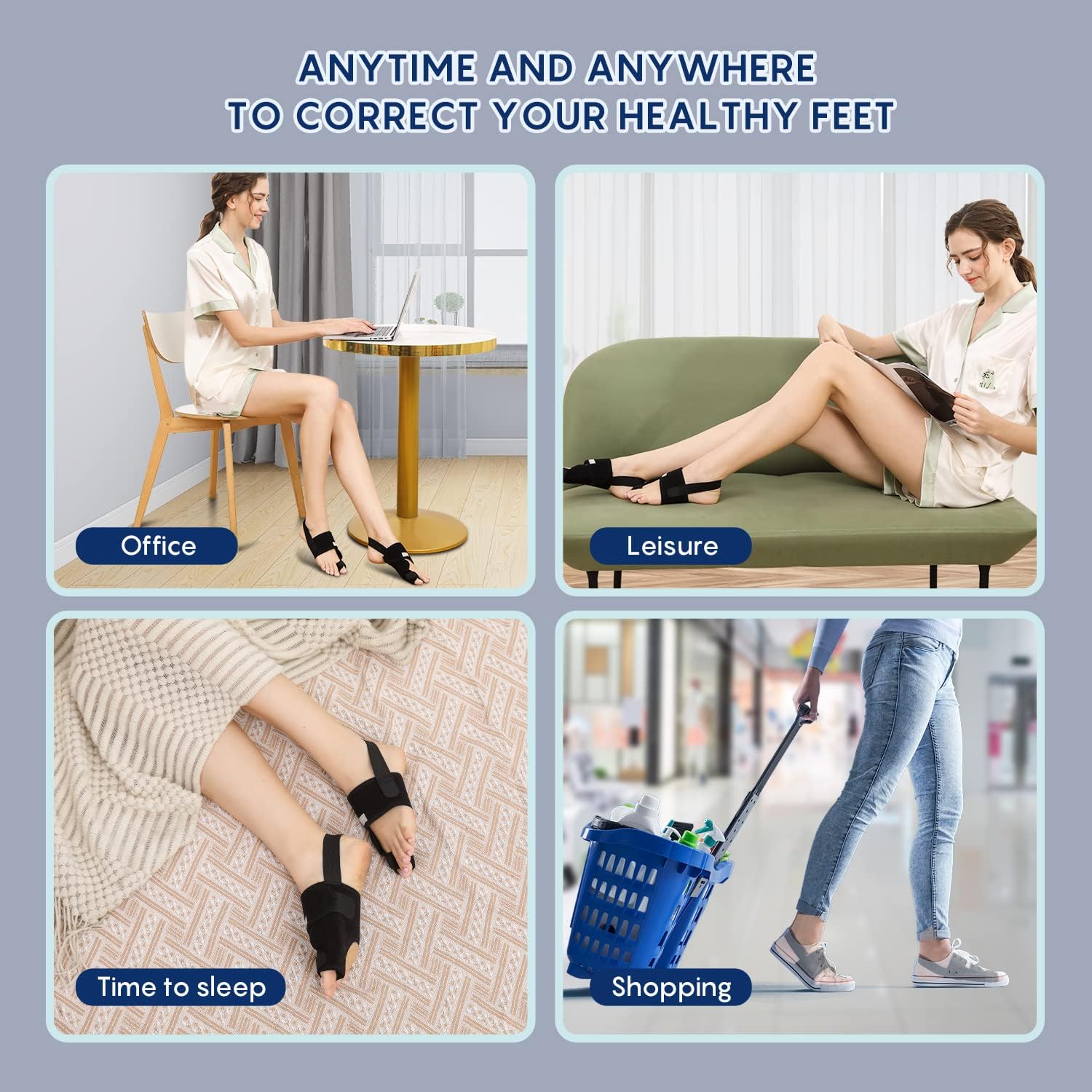 ANYTIME AND ANYWHERE
TO CORRECT YOUR HEALTHY FEET

Office

Leisure

Time to sleep

Shopping