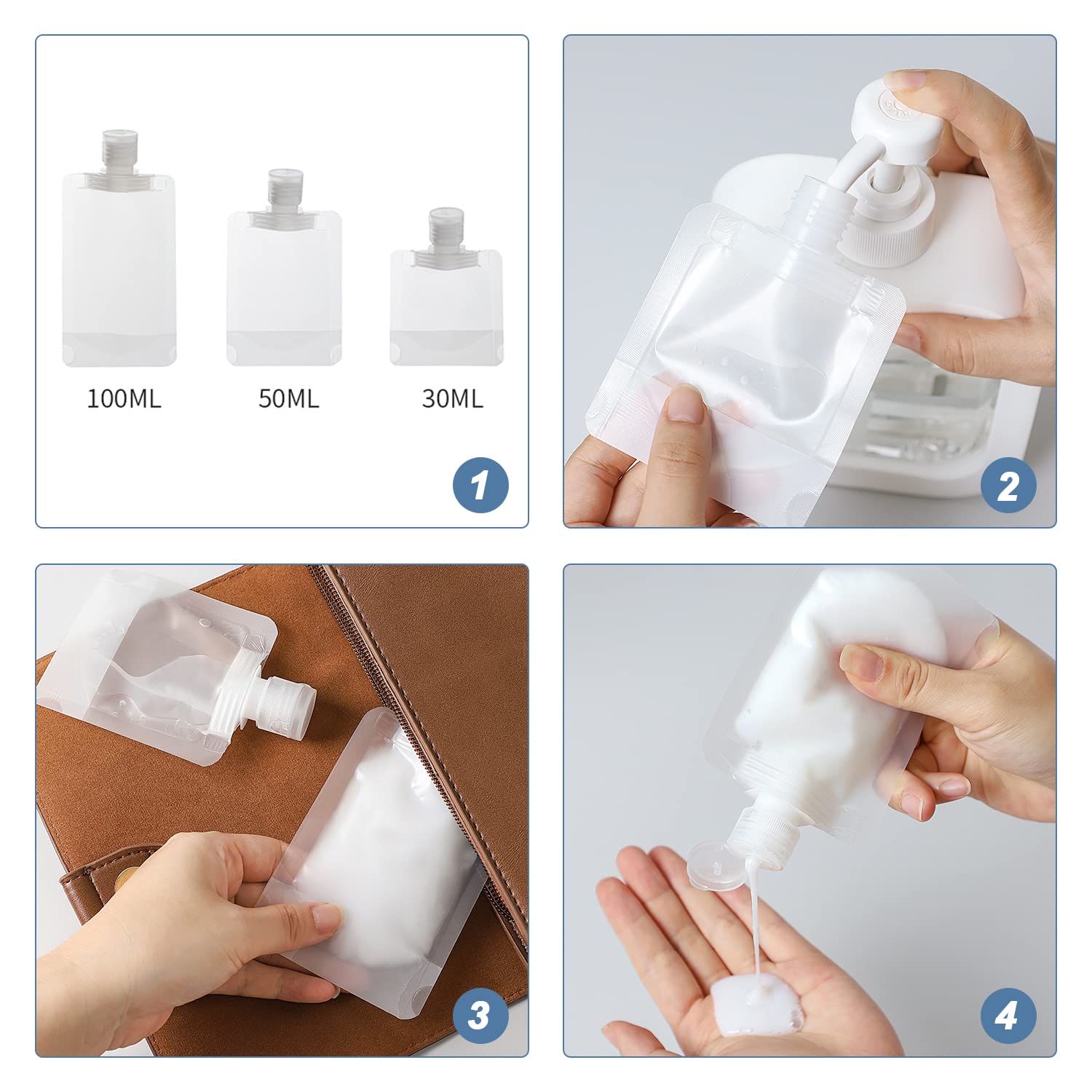 100ML 50ML 30ML

1

2

3

4