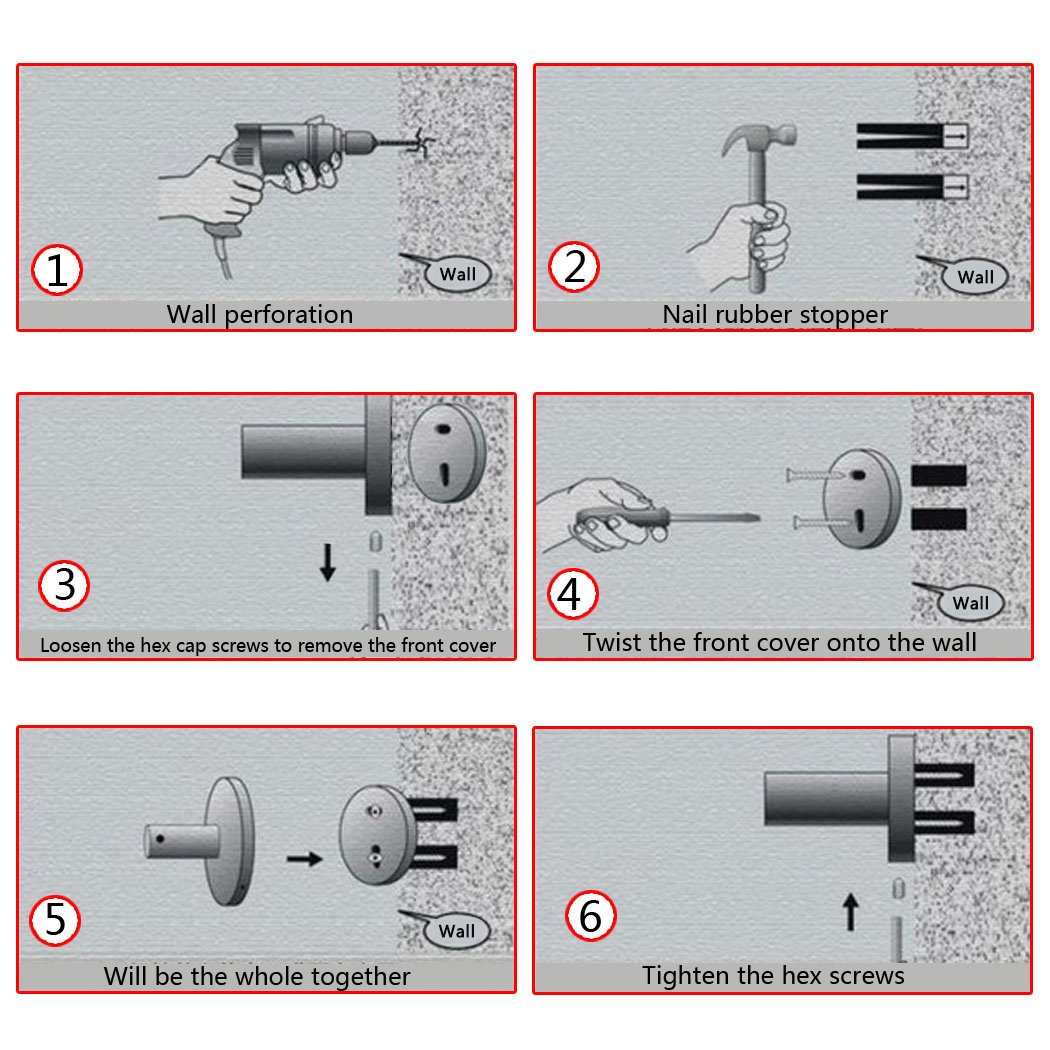 1
Wall
Wall perforation

2
Wall
Nail rubber stopper

3
Loosen the hex cap screws to remove the front cover

4
Wall
Twist the front cover onto the wall

5
Wall
Will be the whole together

6
Tighten the hex screws