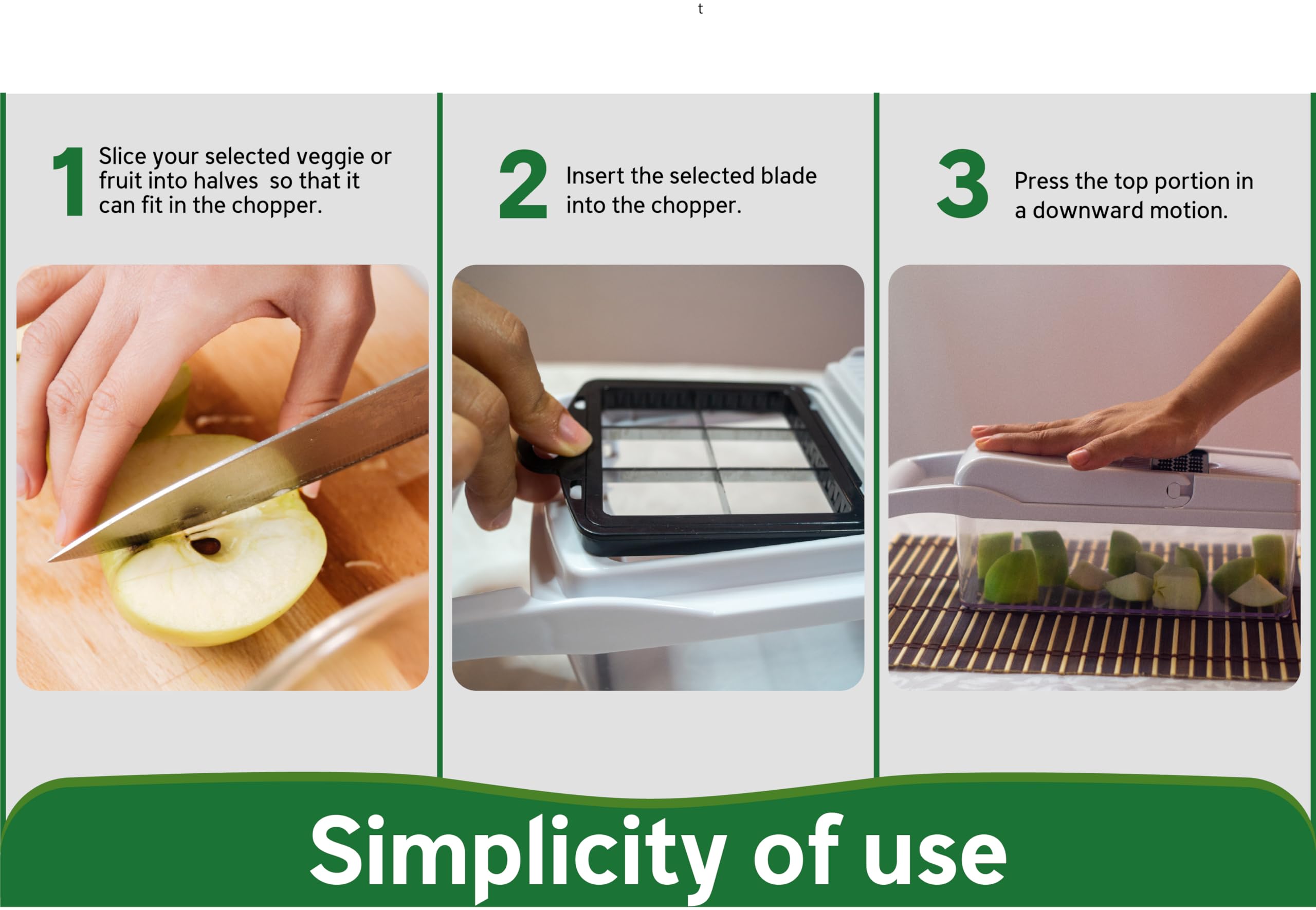 t

1 Slice your selected veggie or fruit into halves  so that it can fit in the chopper.

2 Insert the selected blade into the chopper.

3 Press the top portion in a downward motion.

Simplicity of use