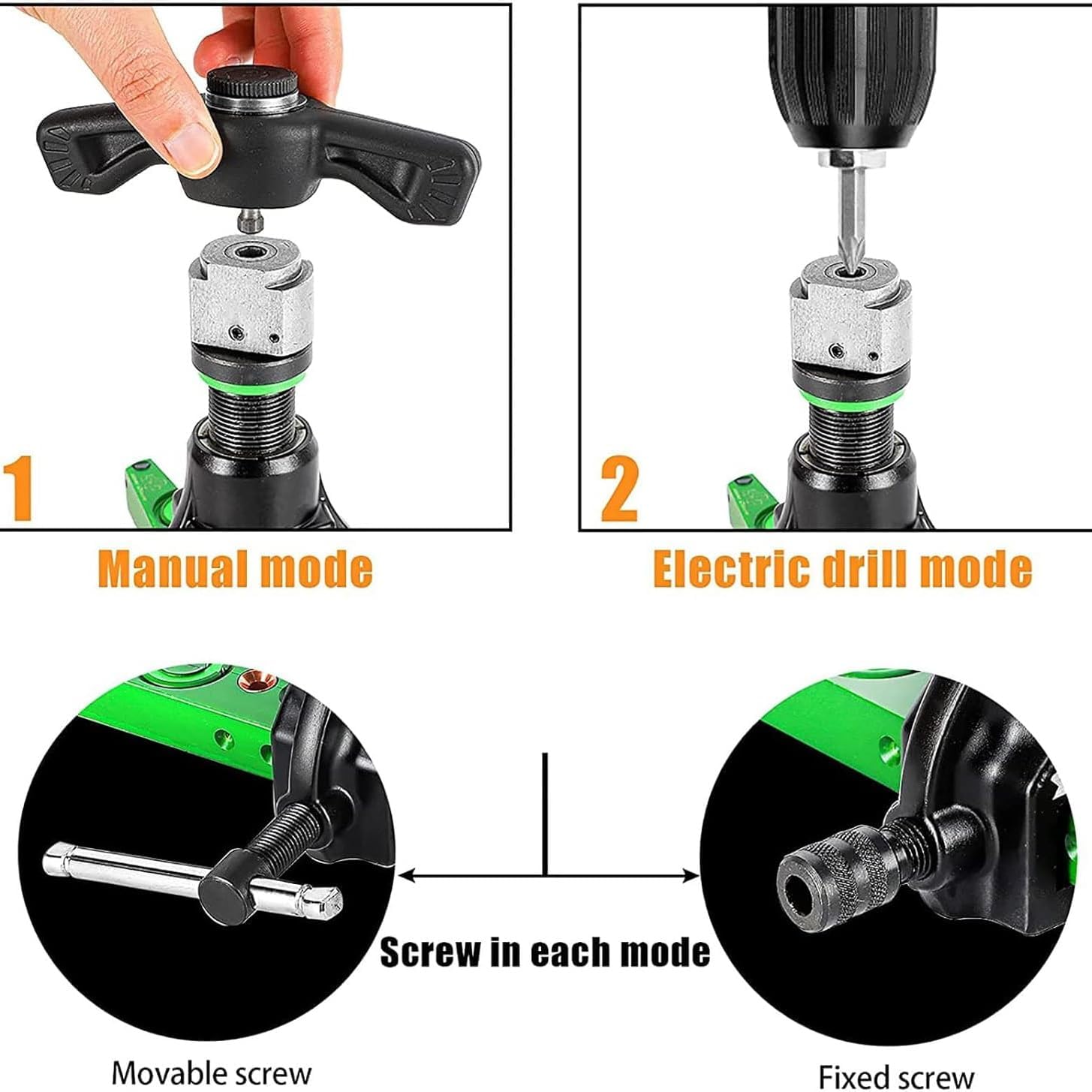 1

Manual mode

2

Electric drill mode

Screw in each mode

Movable screw

Fixed screw