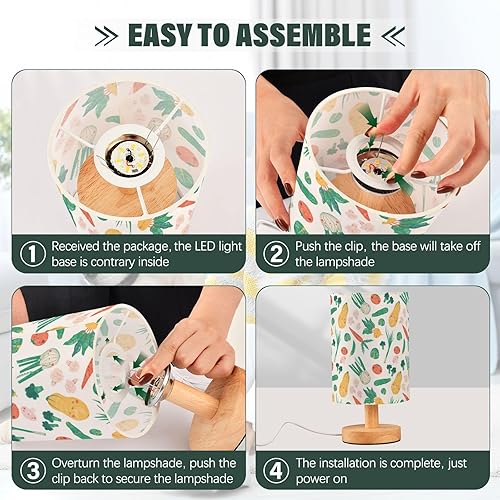 EASY TO ASSEMBLE

① Received the package, the LED light base is contrary inside

② Push the clip, the base will take off the lampshade

③ Overturn the lampshade, push the clip back to secure the lampshade

④ The installation is complete, just power on