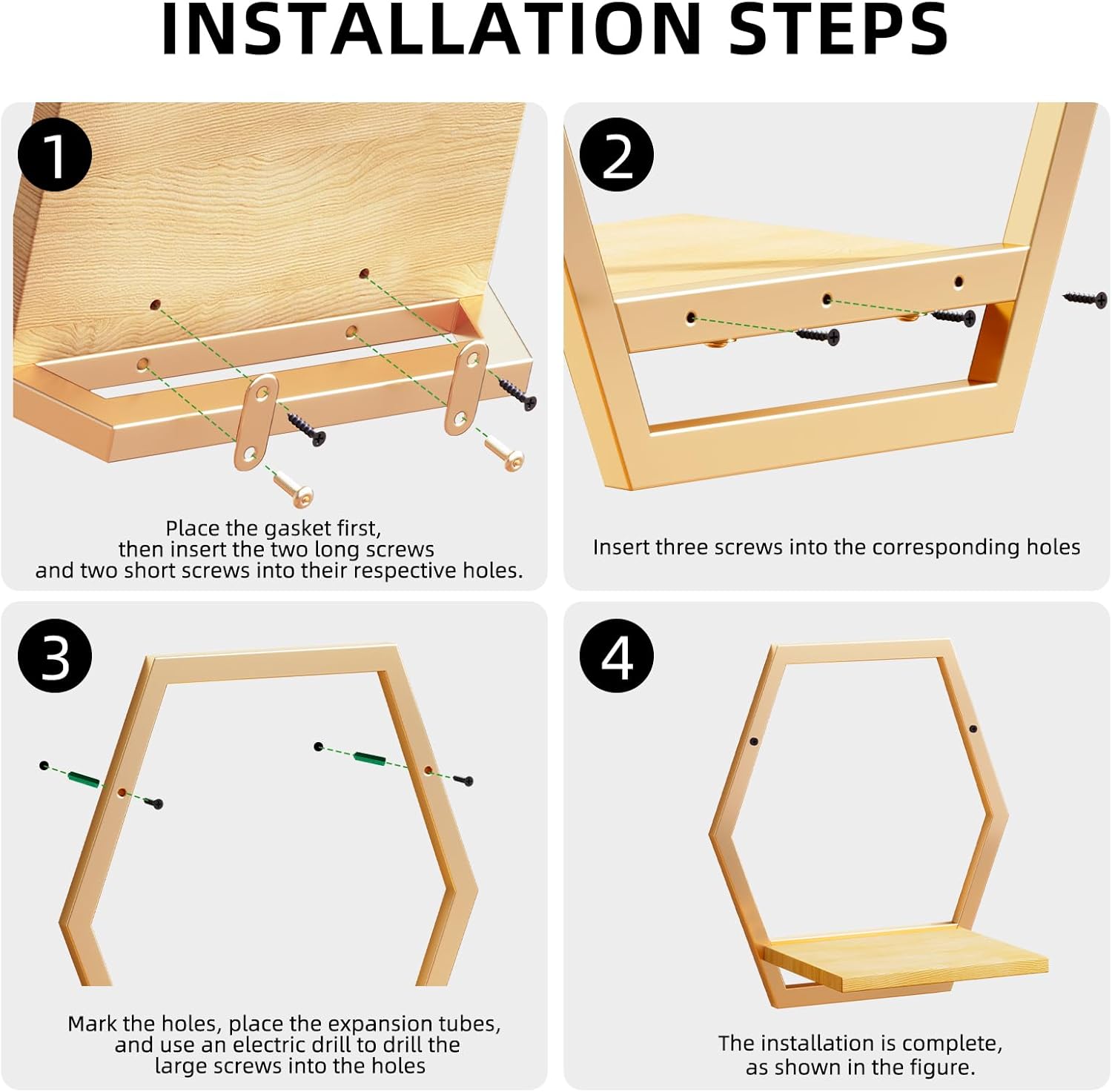 INSTALLATION STEPS

1

Place the gasket first, then insert the two long screws and two short screws into their respective holes.

2

Insert three screws into the corresponding holes

3

Mark the holes, place the expansion tubes, and use an electric drill to drill the large screws into the holes

4

The installation is complete, as shown in the figure.