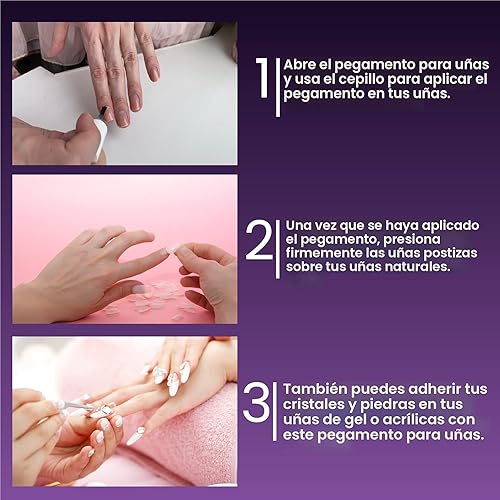 1 Abre el pegamento para uñas y usa el cepillo para aplicar el pegamento en tus uñas.

2 Una vez que se haya aplicado el pegamento, presiona firmemente las uñas postizas sobre tus uñas naturales.

3 También puedes adherir tus cristales y piedras en tus uñas de gel o acrílicas con este pegamento para uñas.