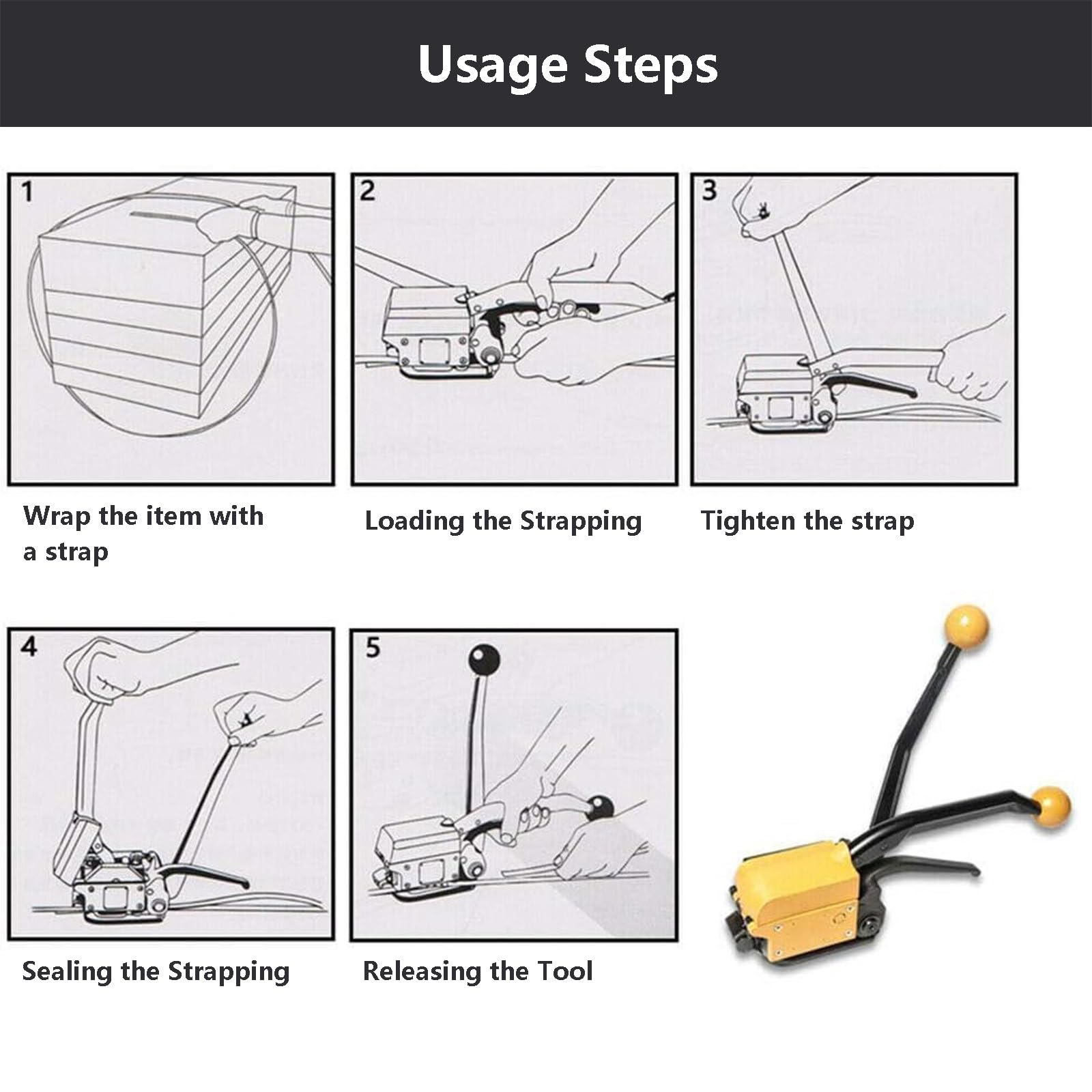 Usage Steps

1

Wrap the item with a strap

2

Loading the Strapping

3

Tighten the strap

4

Sealing the Strapping

5

Releasing the Tool