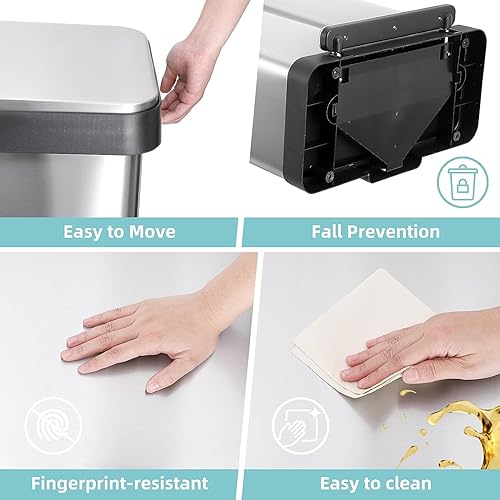 Easy to Move

Fall Prevention

Fingerprint-resistant

Easy to clean