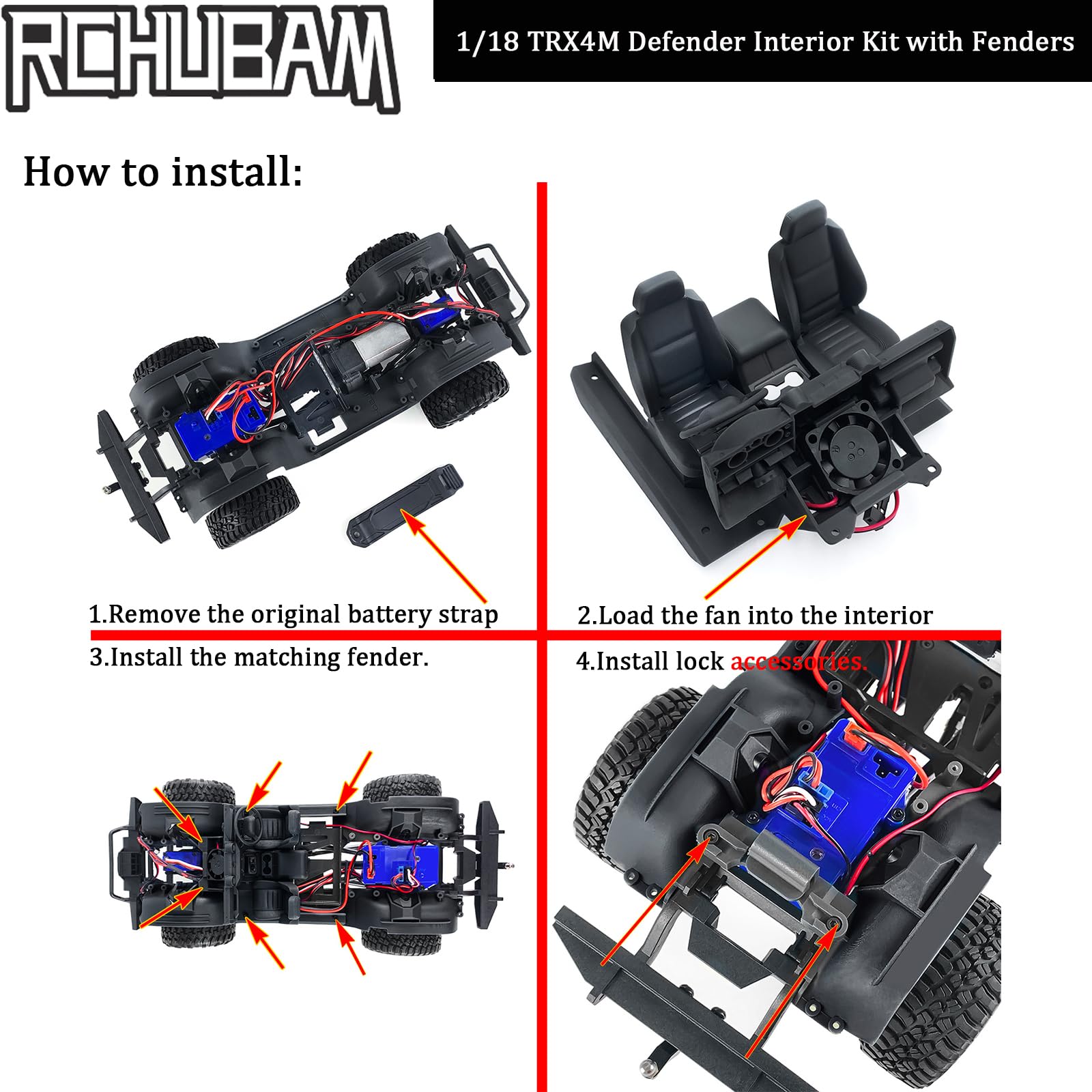 RCHUBAM

1/18 TRX4M Defender Interior Kit with Fenders

How to install:

1.Remove the original battery strap

2.Load the fan into the interior

3.Install the matching fender.

4.Install lock accessories.