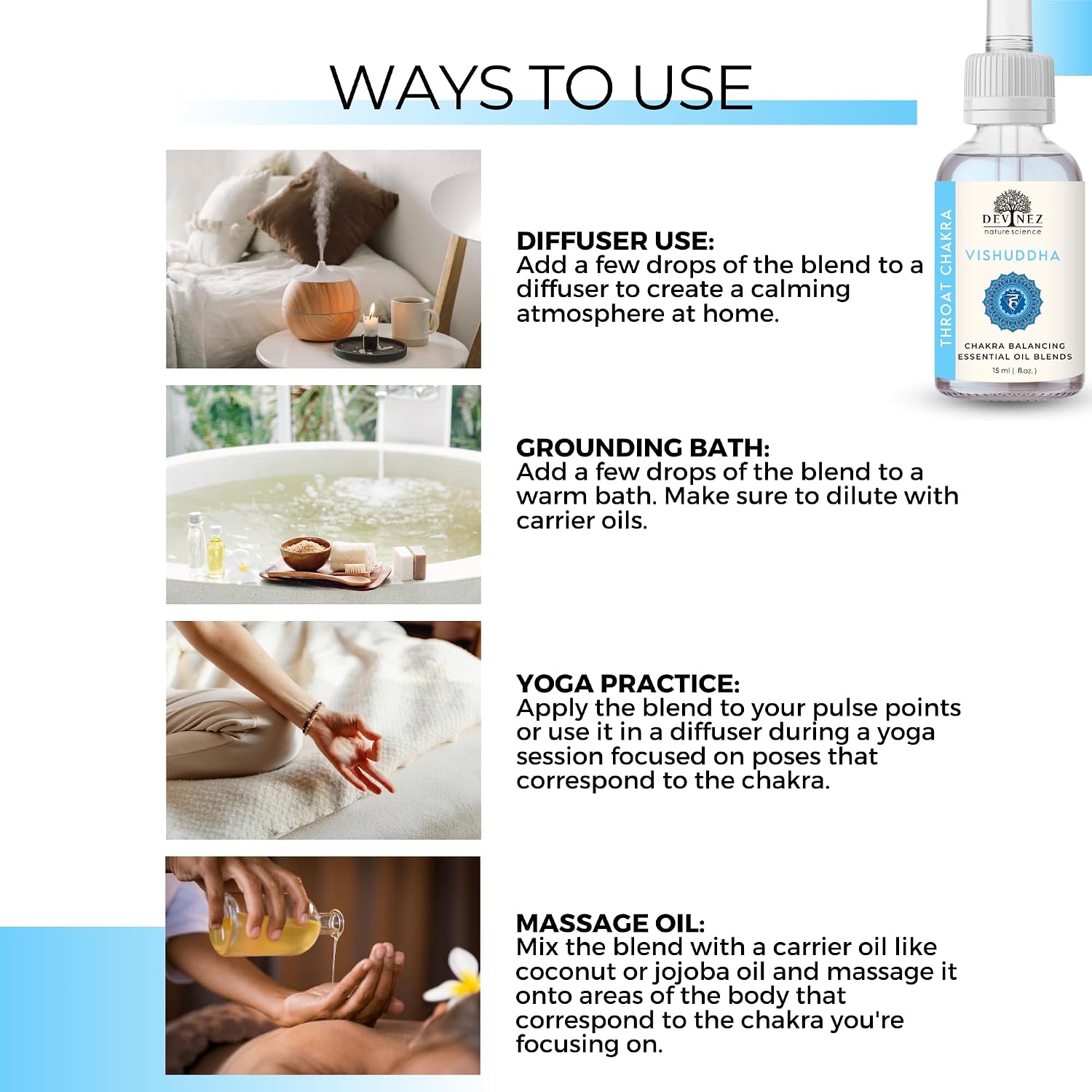 WAYS TO USE

THROAT CHAKRA

DEVINEZ
nature science

VISHUDDHA

CHAKRA BALANCING
ESSENTIAL OIL BLENDS
15 ml ( fl.oz. )

DIFFUSER USE:
Add a few drops of the blend to a diffuser to create a calming atmosphere at home.

GROUNDING BATH:
Add a few drops of the blend to a warm bath. Make sure to dilute with carrier oils.

YOGA PRACTICE:
Apply the blend to your pulse points or use it in a diffuser during a yoga session focused on poses that correspond to the chakra.

MASSAGE OIL:
Mix the blend with a carrier oil like coconut or jojoba oil and massage it onto areas of the body that correspond to the chakra you're focusing on.