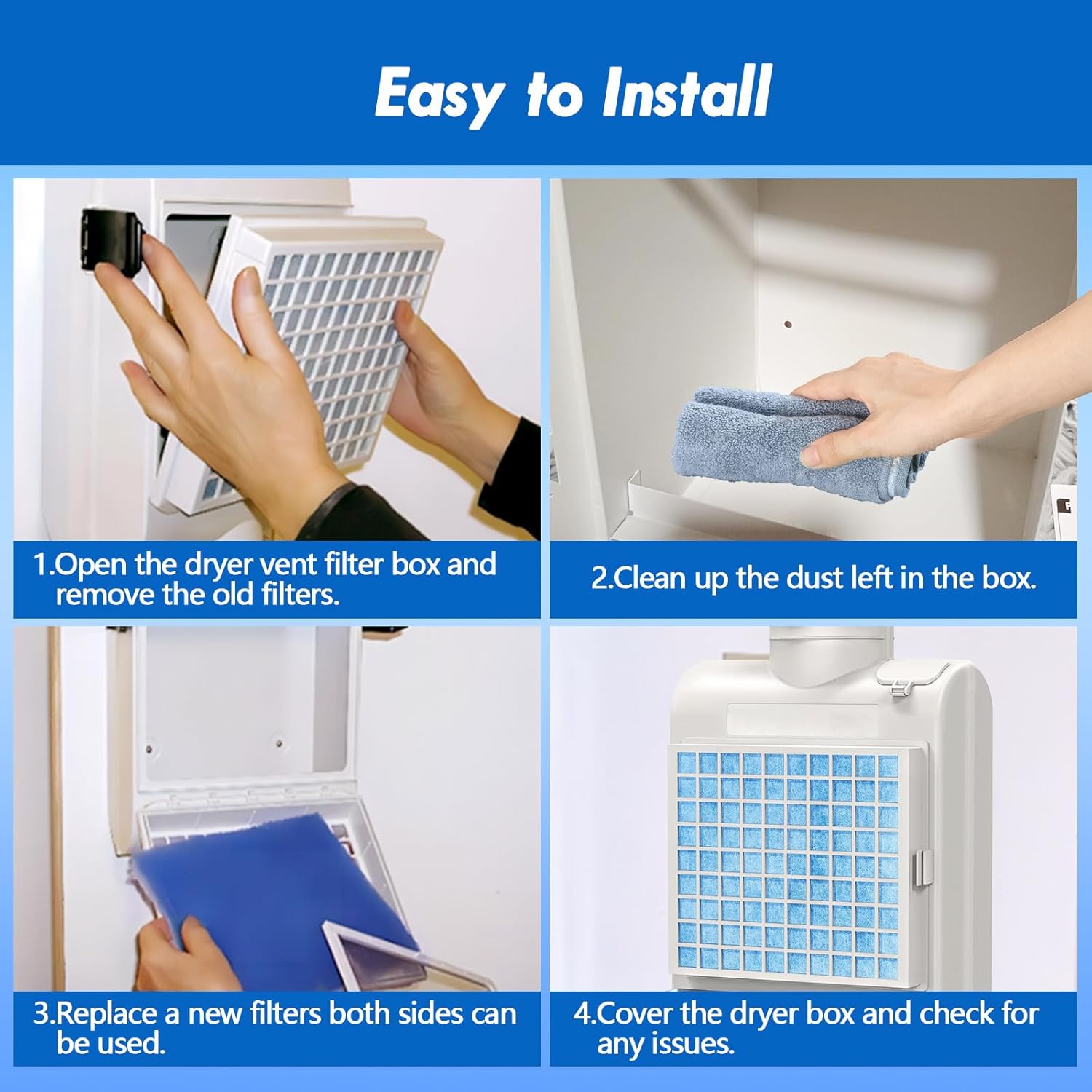 Easy to Install

1.Open the dryer vent filter box and remove the old filters.

2.Clean up the dust left in the box.

3.Replace a new filters both sides can be used.

4.Cover the dryer box and check for any issues.