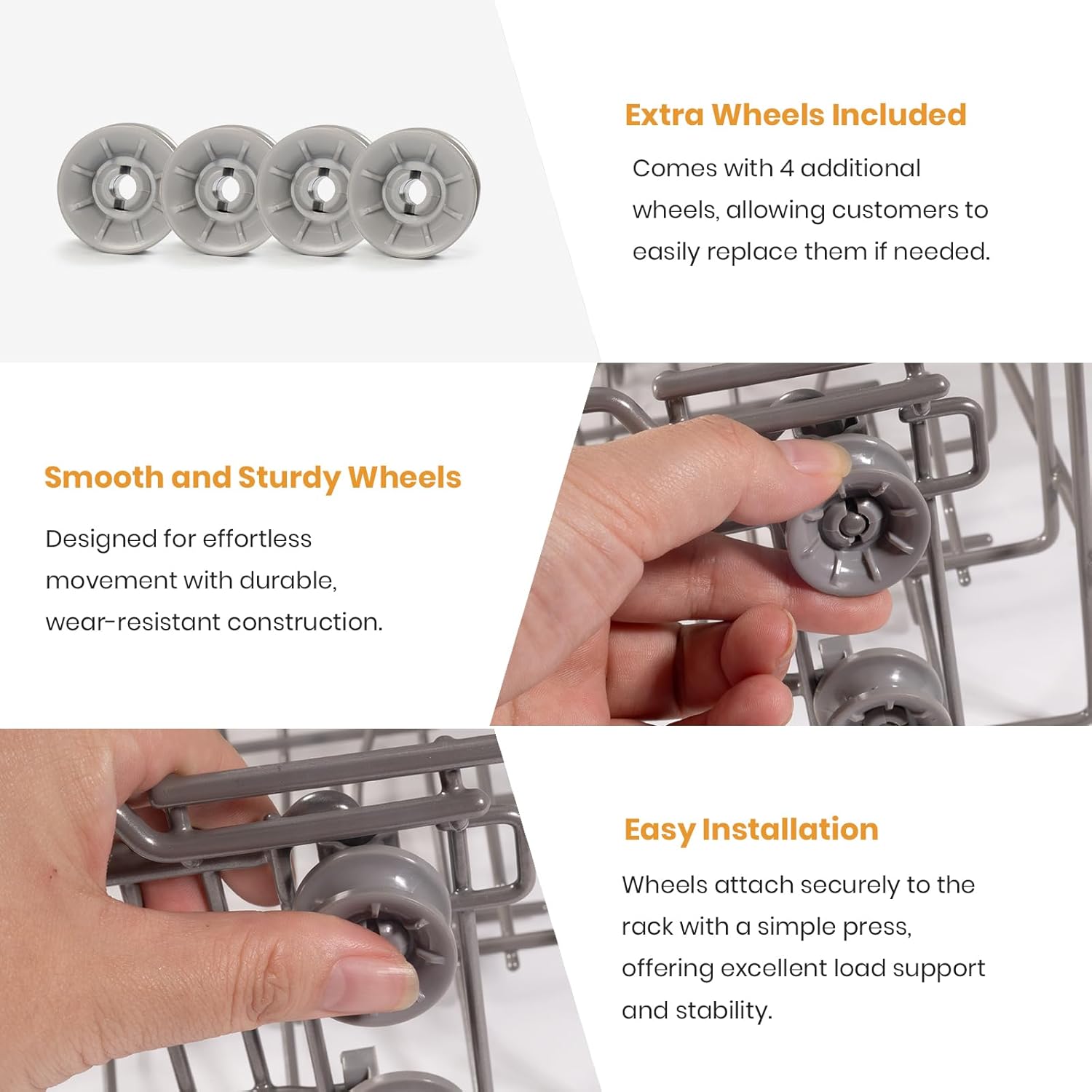 Extra Wheels Included

Comes with 4 additional wheels, allowing customers to easily replace them if needed.

Smooth and Sturdy Wheels

Designed for effortless movement with durable, wear-resistant construction.

Easy Installation

Wheels attach securely to the rack with a simple press, offering excellent load support and stability.