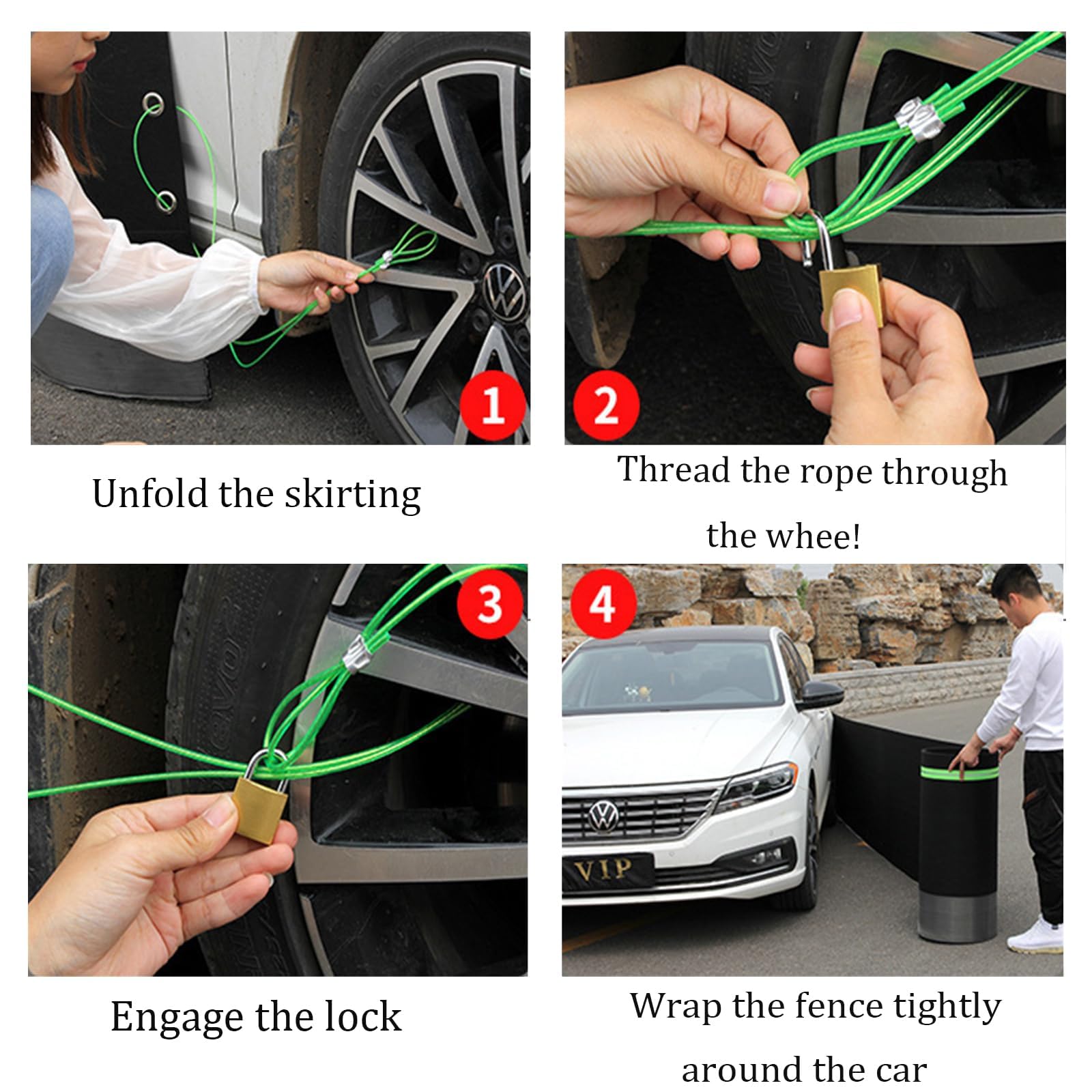 1

Unfold the skirting

2

Thread the rope through the whee!

3

Engage the lock

4

VIP

Wrap the fence tightly around the car