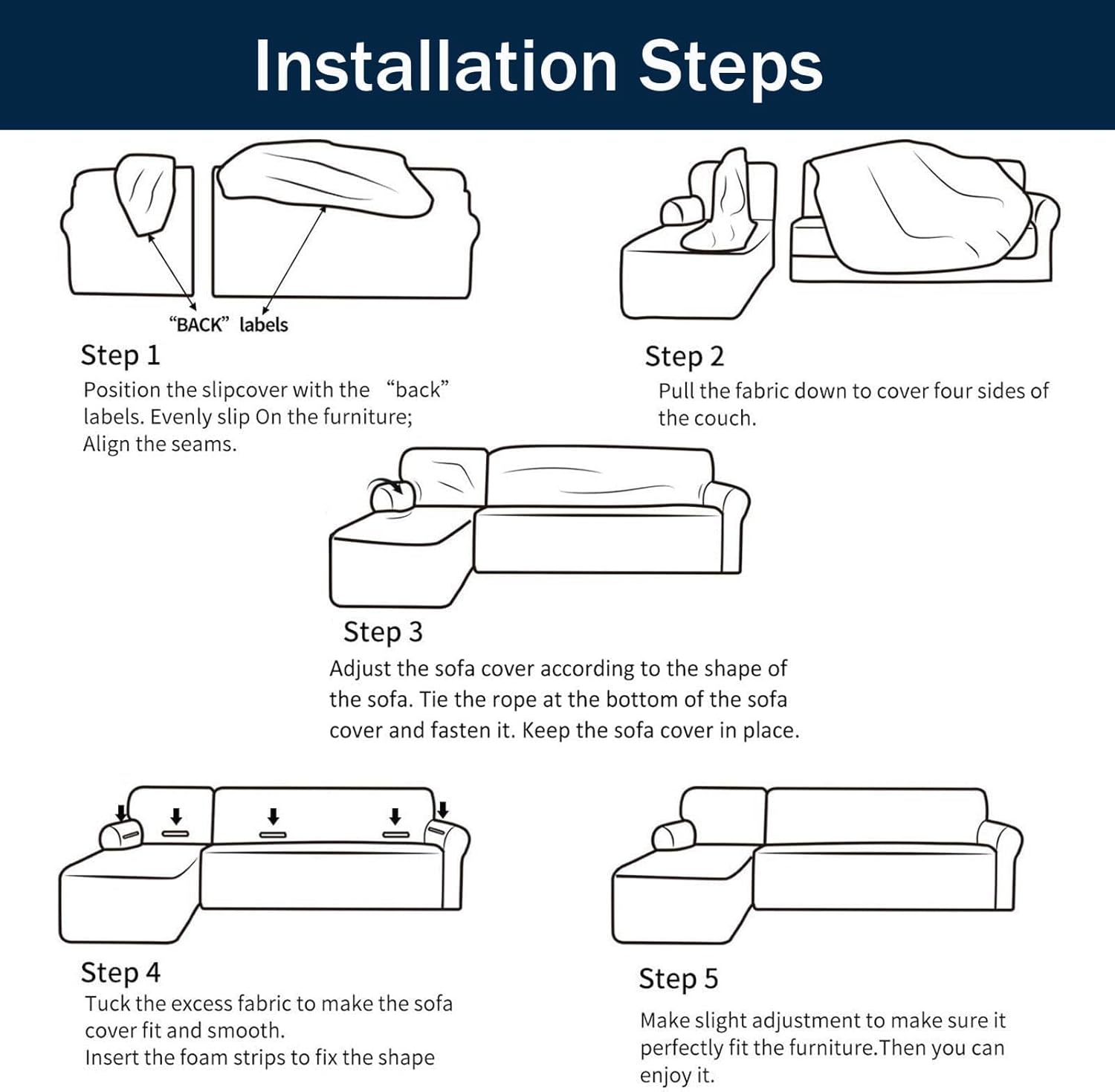 Installation Steps

“BACK” labels

Step 1
Position the slipcover with the “back” labels. Evenly slip On the furniture; Align the seams.

Step 2
Pull the fabric down to cover four sides of the couch.

Step 3
Adjust the sofa cover according to the shape of the sofa. Tie the rope at the bottom of the sofa cover and fasten it. Keep the sofa cover in place.

Step 4
Tuck the excess fabric to make the sofa cover fit and smooth.
Insert the foam strips to fix the shape

Step 5
Make slight adjustment to make sure it perfectly fit the furniture.Then you can enjoy it.