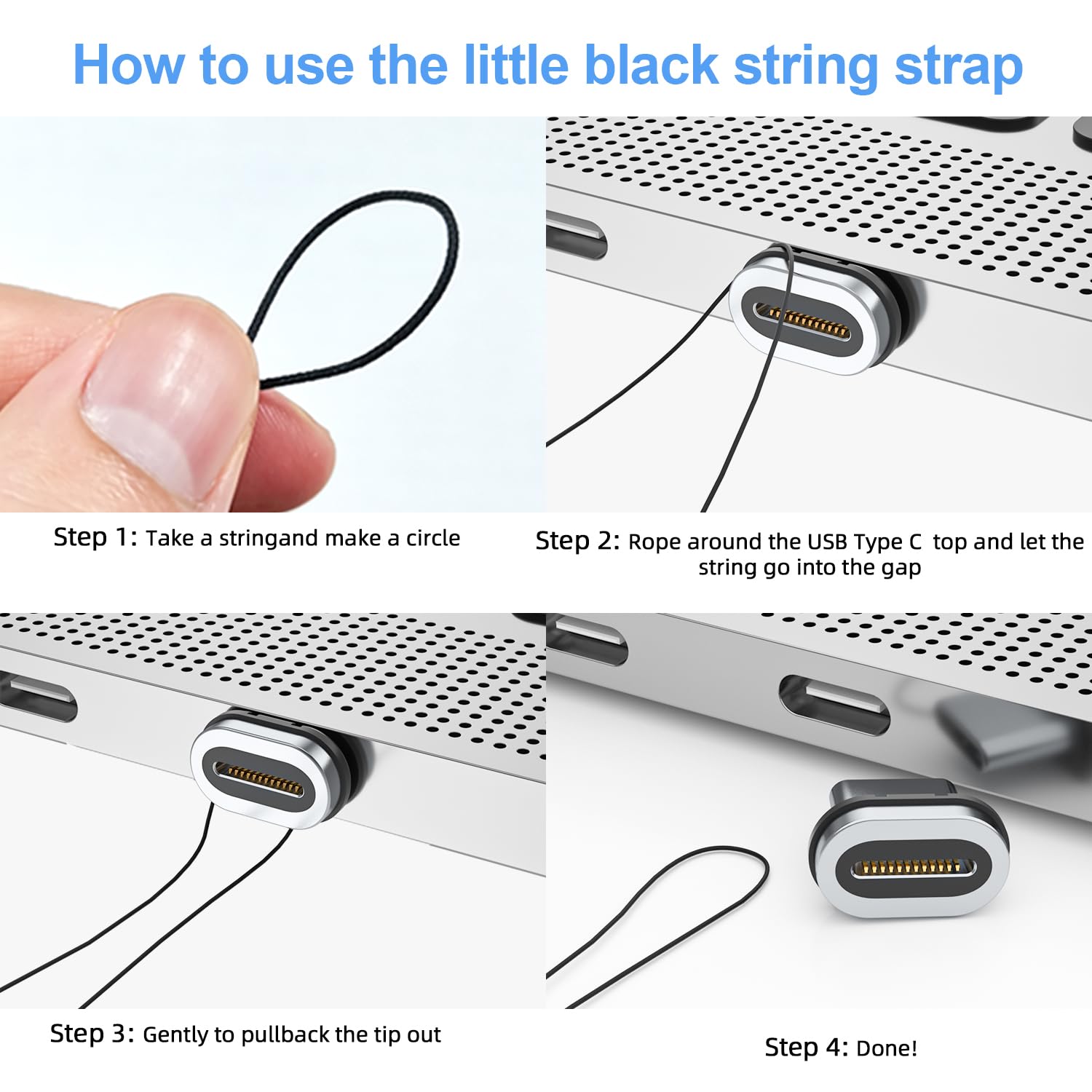 How to use the little black string strap

Step 1: Take a stringand make a circle

Step 2: Rope around the USB Type C top and let the string go into the gap

Step 3: Gently to pullback the tip out

Step 4: Done!