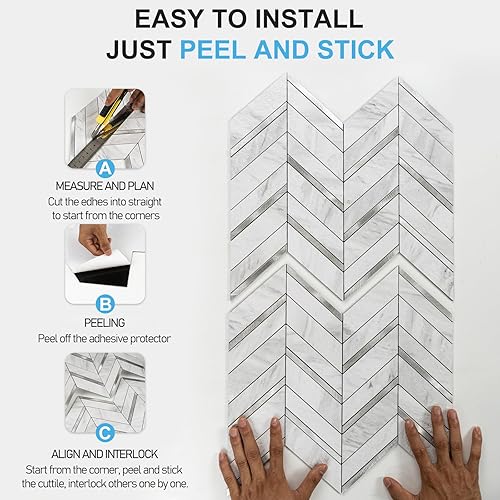 EASY TO INSTALL
JUST PEEL AND STICK

A
MEASURE AND PLAN
Cut the edhes into straight to start from the corners

B
PEELING
Peel off the adhesive protector

C
ALIGN AND INTERLOCK
Start from the corner, peel and stick the cuttile, interlock others one by one.