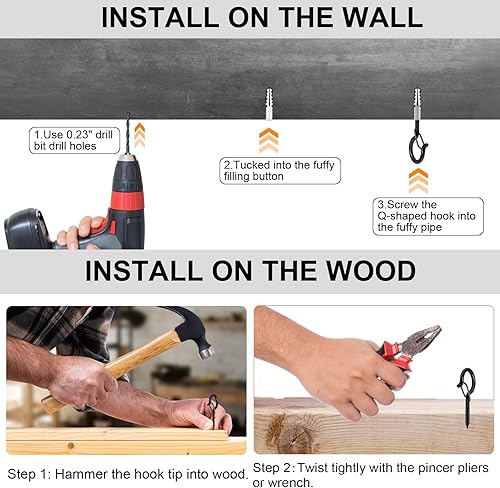 INSTALL ON THE WALL

1.Use 0.23" drill bit drill holes

2.Tucked into the fuffy filling button

3.Screw the Q-shaped hook into the fuffy pipe

INSTALL ON THE WOOD

Step 1: Hammer the hook tip into wood.

Step 2: Twist tightly with the pincer pliers or wrench.