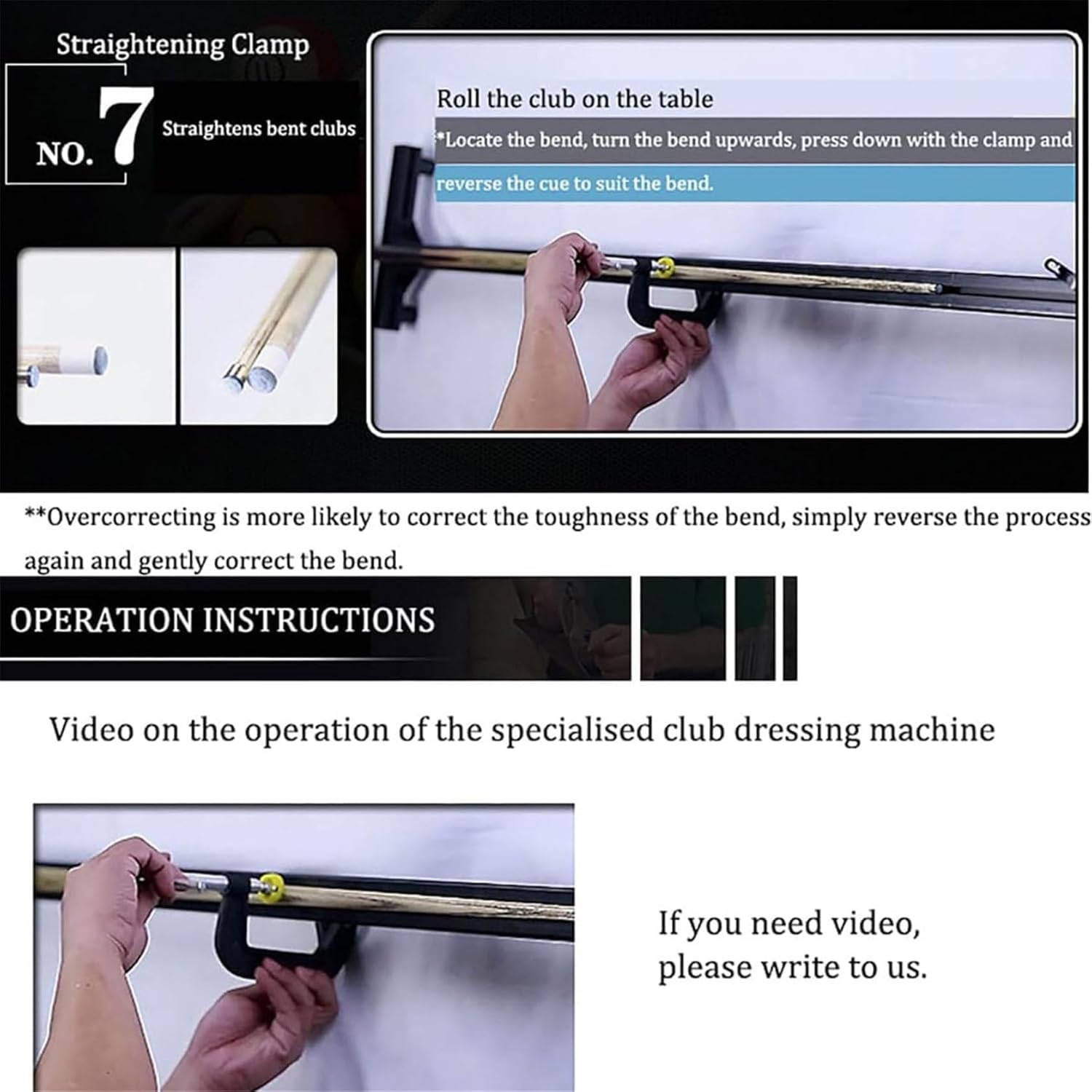 Straightening Clamp

NO. 7

Straightens bent clubs

Roll the club on the table

*Locate the bend, turn the bend upwards, press down with the clamp and

reverse the cue to suit the bend.

**Overcorrecting is more likely to correct the toughness of the bend, simply reverse the process again and gently correct the bend.

OPERATION INSTRUCTIONS

Video on the operation of the specialised club dressing machine

If you need video, please write to us.