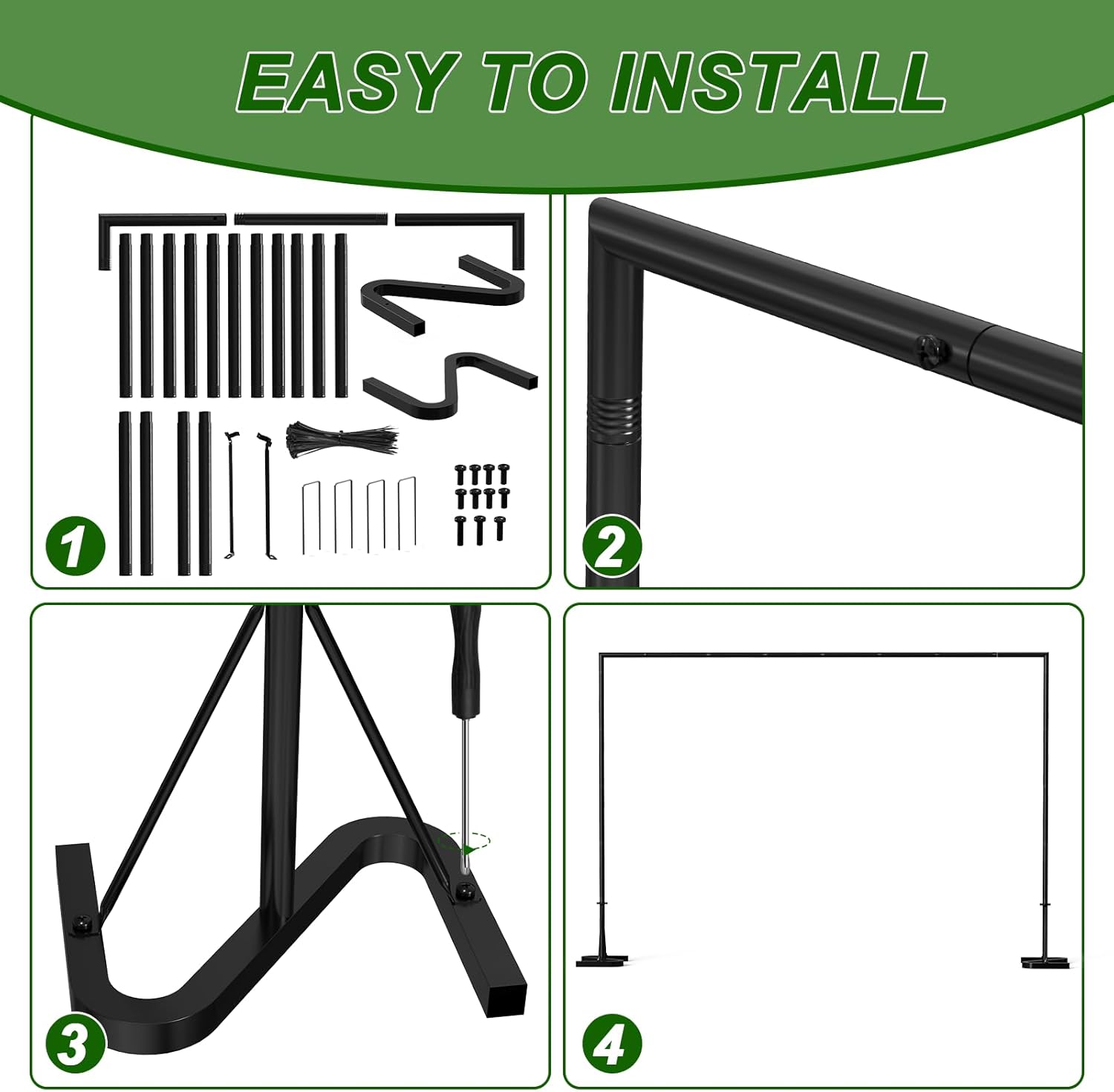 EASY TO INSTALL

1

2

3

4