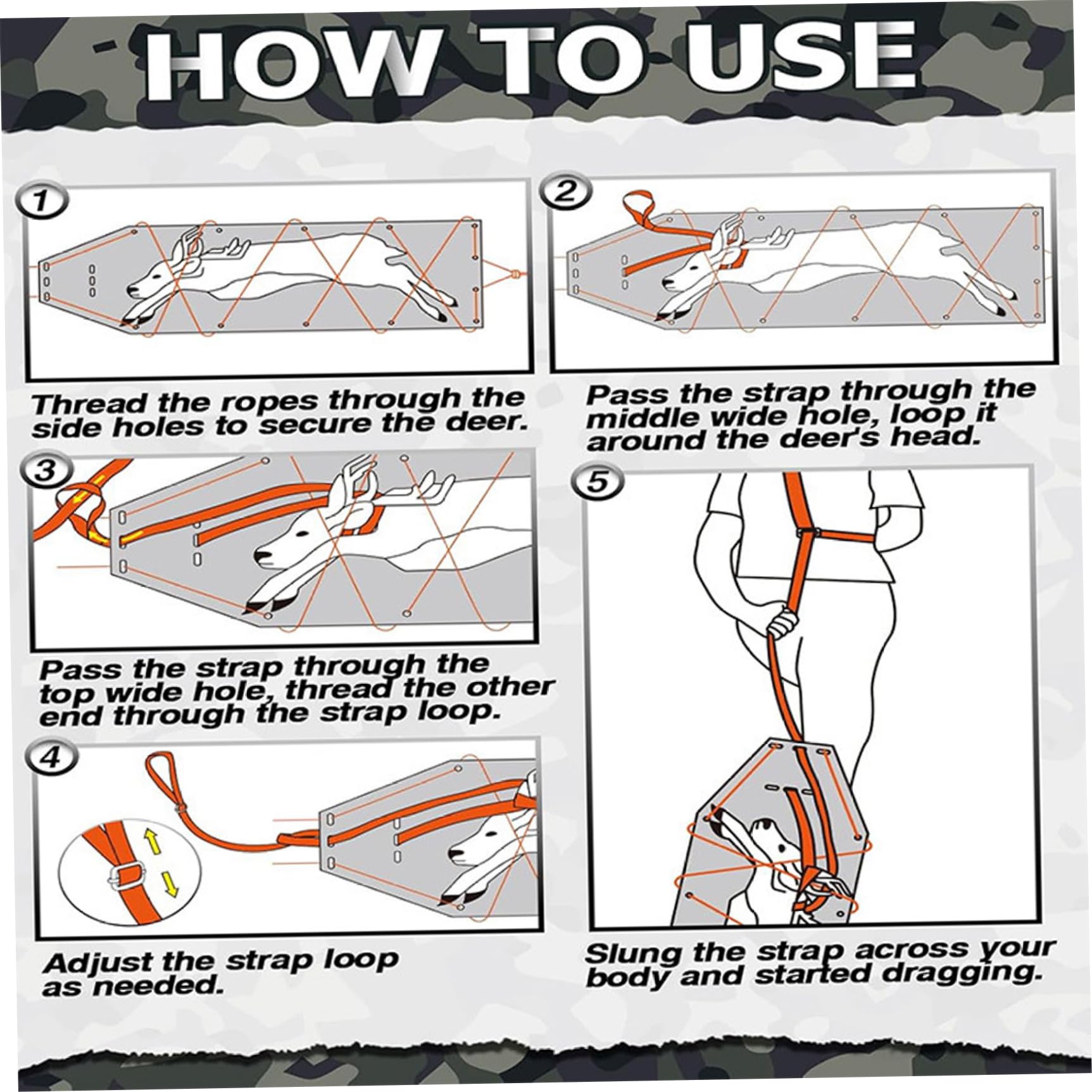 HOW TO USE

1

Thread the ropes through the side holes to secure the deer.

2

Pass the strap through the middle wide hole, loop it around the deer's head.

3

Pass the strap through the top wide hole, thread the other end through the strap loop.

4

Adjust the strap loop as needed.

5

Slung the strap across your body and started dragging.