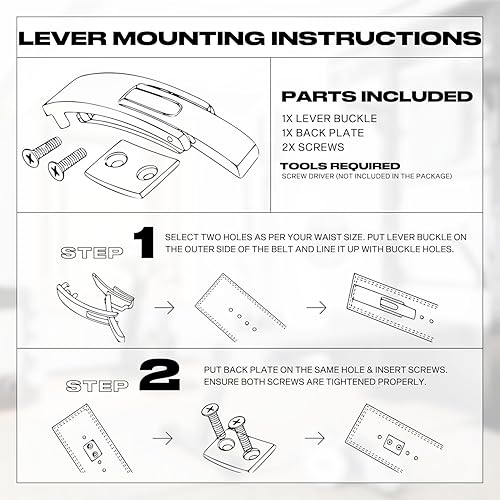 LEVER MOUNTING INSTRUCTIONS

PARTS INCLUDED

1X LEVER BUCKLE
1X BACK PLATE
2X SCREWS

TOOLS REQUIRED
SCREW DRIVER (NOT INCLUDED IN THE PACKAGE)

STEP 1

SELECT TWO HOLES AS PER YOUR WAIST SIZE. PUT LEVER BUCKLE ON THE OUTER SIDE OF THE BELT AND LINE IT UP WITH BUCKLE HOLES.

STEP 2

PUT BACK PLATE ON THE SAME HOLE & INSERT SCREWS. ENSURE BOTH SCREWS ARE TIGHTENED PROPERLY.