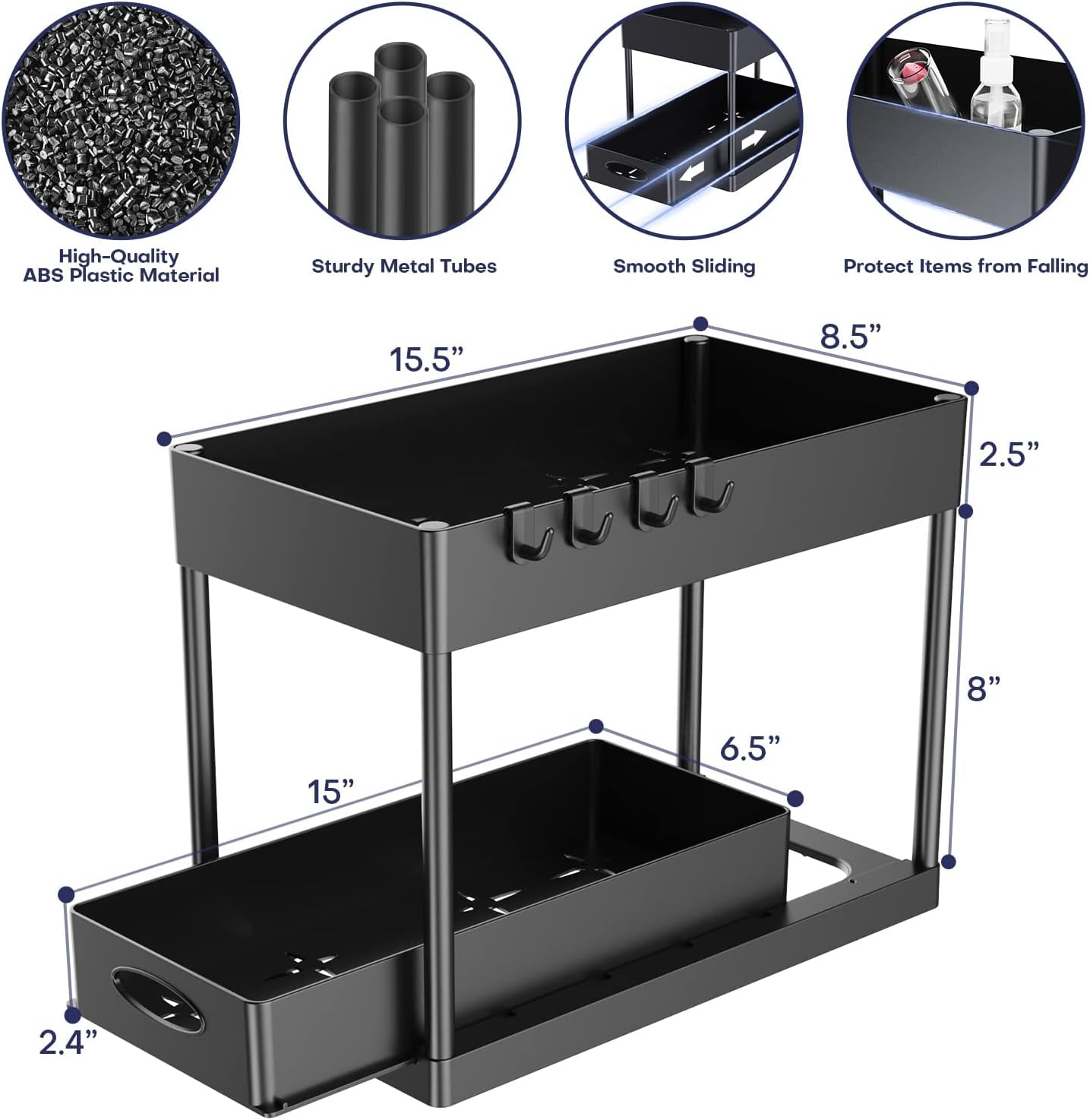 High-Quality ABS Plastic Material

Sturdy Metal Tubes

Smooth Sliding

Protect Items from Falling

15.5”

8.5”

2.5”

8”

6.5”

15”

2.4”