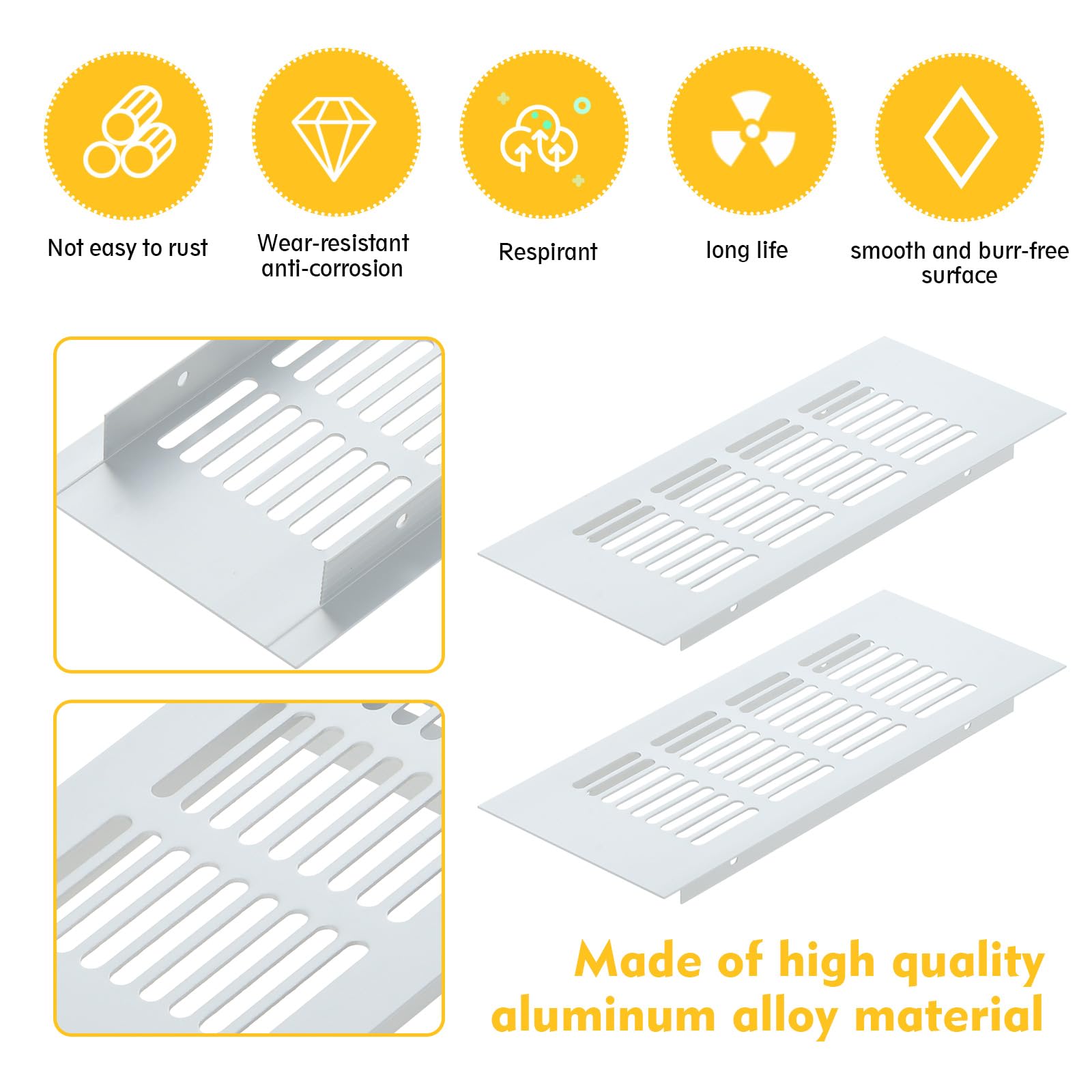 Not easy to rust

Wear-resistant anti-corrosion

Respirant

long life

smooth and burr-free surface

Made of high quality aluminum alloy material