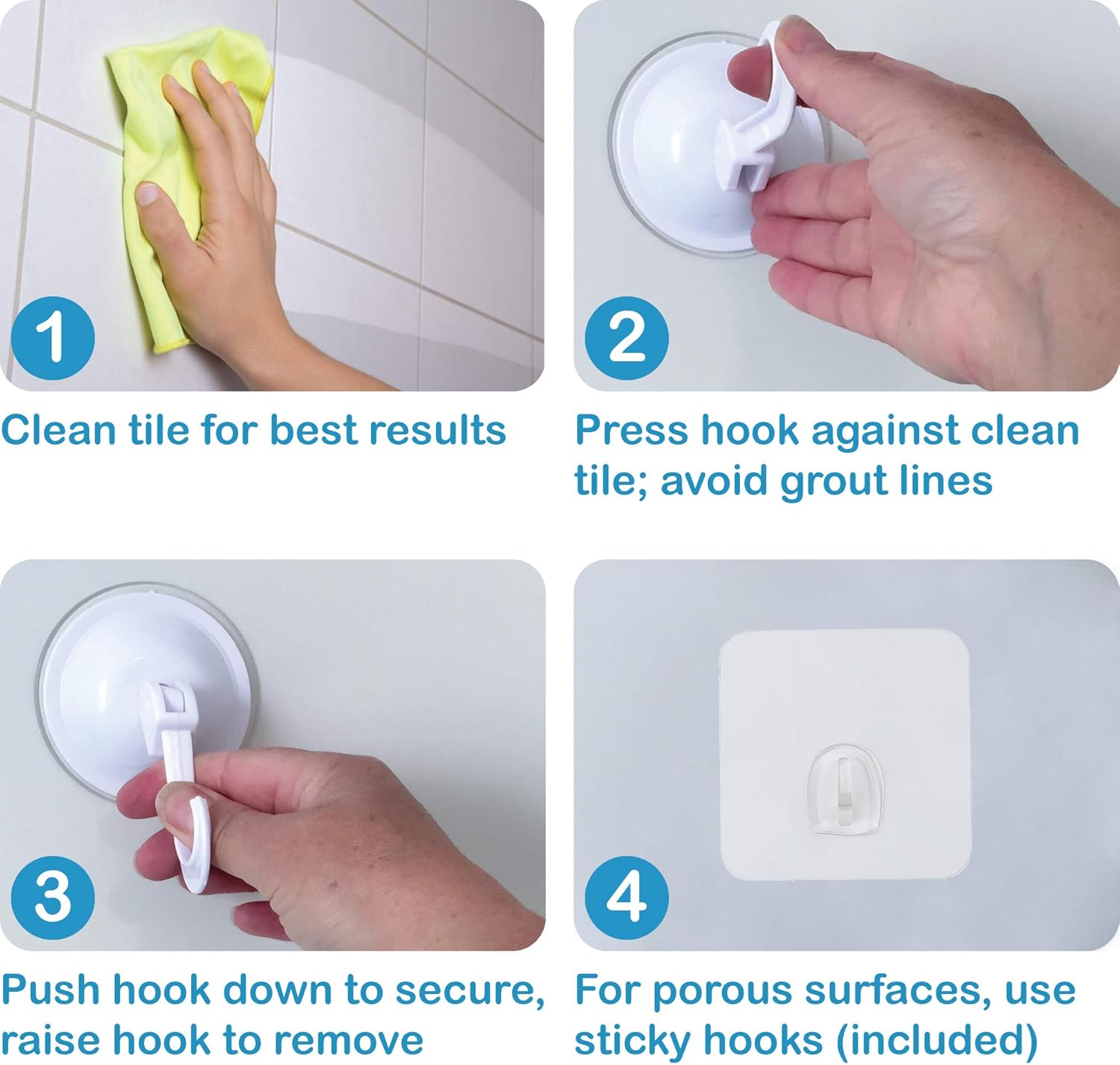 1

Clean tile for best results

2

Press hook against clean tile; avoid grout lines

3

Push hook down to secure, raise hook to remove

4

For porous surfaces, use sticky hooks (included)