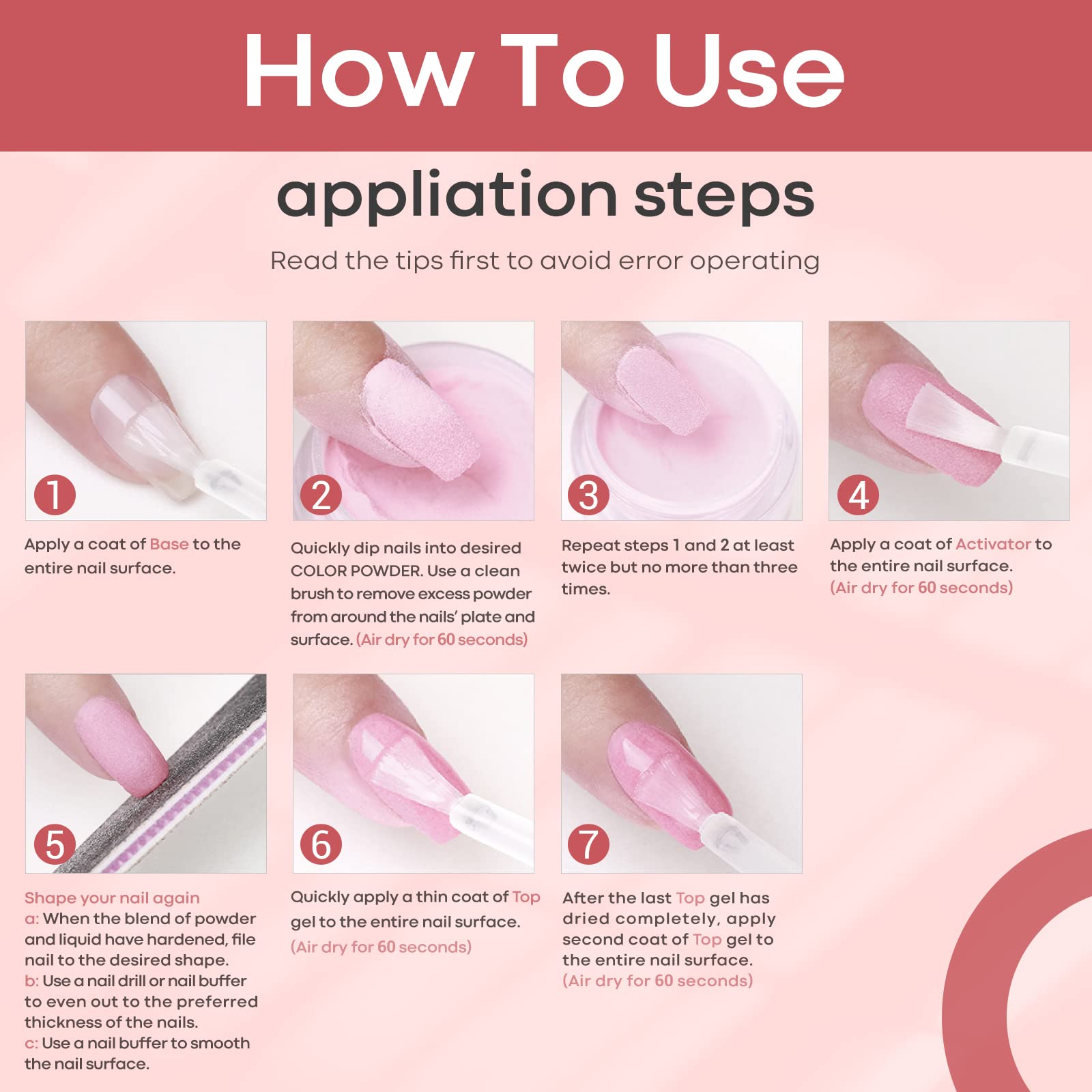 How To Use

appliation steps

Read the tips first to avoid error operating

1

Apply a coat of Base to the entire nail surface.

2

Quickly dip nails into desired COLOR POWDER. Use a clean brush to remove excess powder from around the nails' plate and surface. (Air dry for 60 seconds)

3

Repeat steps 1 and 2 at least twice but no more than three times.

4

Apply a coat of Activator to the entire nail surface. (Air dry for 60 seconds)

5

Shape your nail again
a: When the blend of powder and liquid have hardened, file nail to the desired shape.
b: Use a nail drill or nail buffer to even out to the preferred thickness of the nails.
c: Use a nail buffer to smooth the nail surface.

6

Quickly apply a thin coat of Top gel to the entire nail surface. (Air dry for 60 seconds)

7

After the last Top gel has dried completely, apply second coat of Top gel to the entire nail surface. (Air dry for 60 seconds)