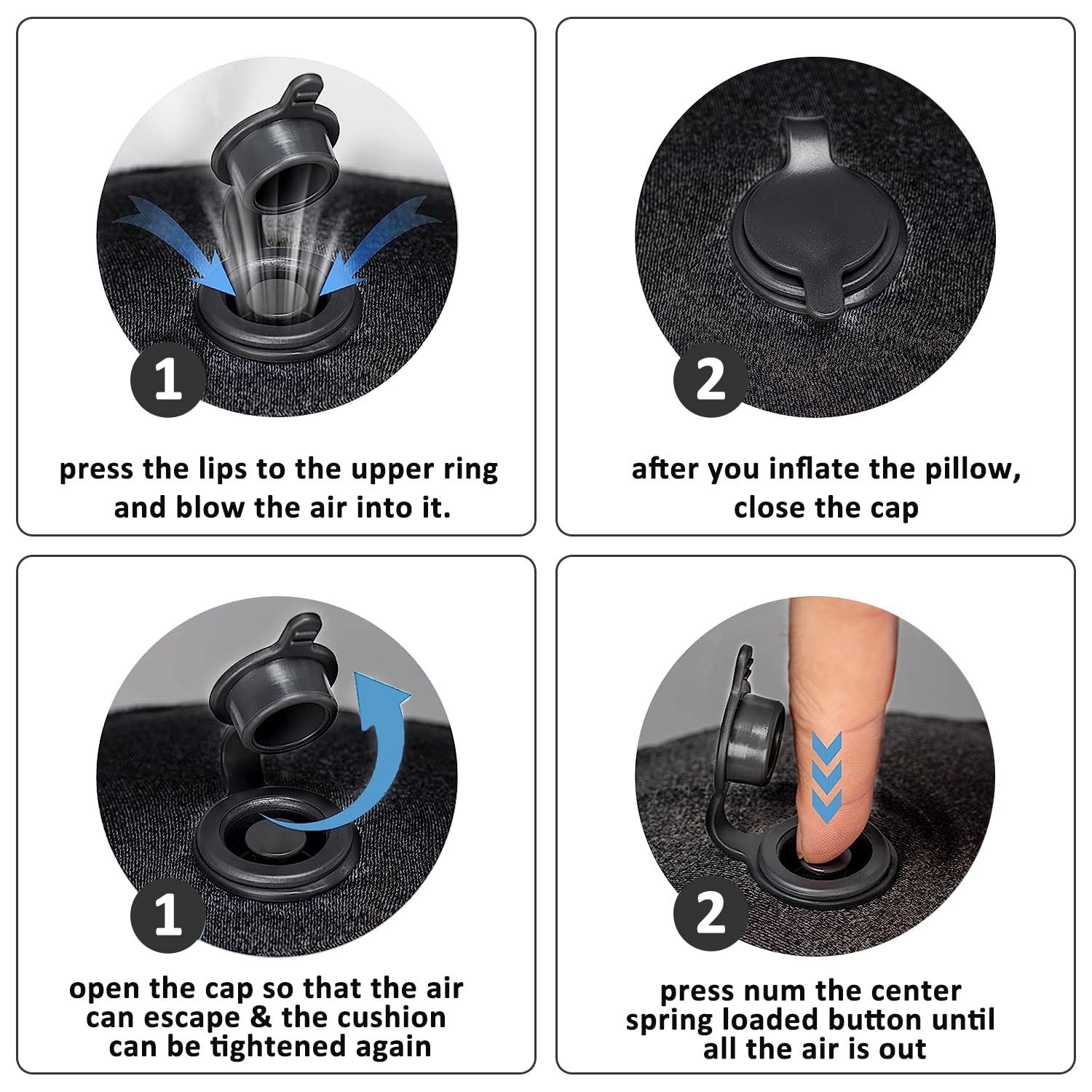 1

press the lips to the upper ring and blow the air into it.

2

after you inflate the pillow, close the cap

1

open the cap so that the air can escape & the cushion can be tightened again

2

press num the center spring loaded button until all the air is out