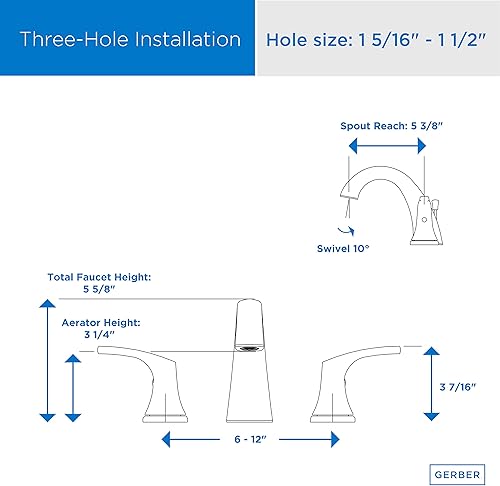 Three-Hole Installation

Hole size: 1 5/16" - 1 1/2"

Spout Reach: 5 3/8"

Swivel 10°

Total Faucet Height: 5 5/8"

Aerator Height: 3 1/4"

3 7/16"

6 - 12"

GERBER