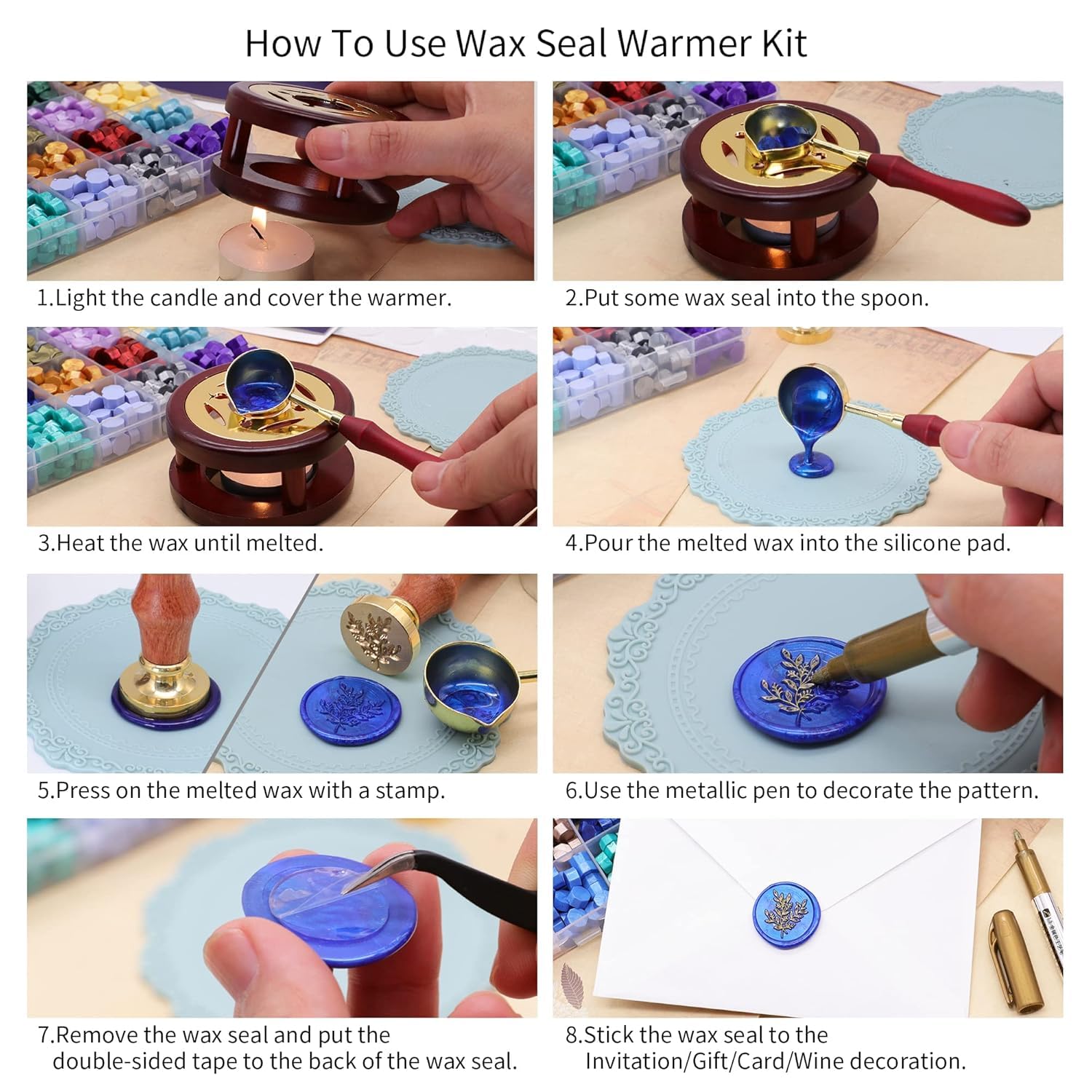 How To Use Wax Seal Warmer Kit

1.Light the candle and cover the warmer.

2.Put some wax seal into the spoon.

3.Heat the wax until melted.

4.Pour the melted wax into the silicone pad.

5.Press on the melted wax with a stamp.

6.Use the metallic pen to decorate the pattern.

7.Remove the wax seal and put the double-sided tape to the back of the wax seal.

8.Stick the wax seal to the Invitation/Gift/Card/Wine decoration.