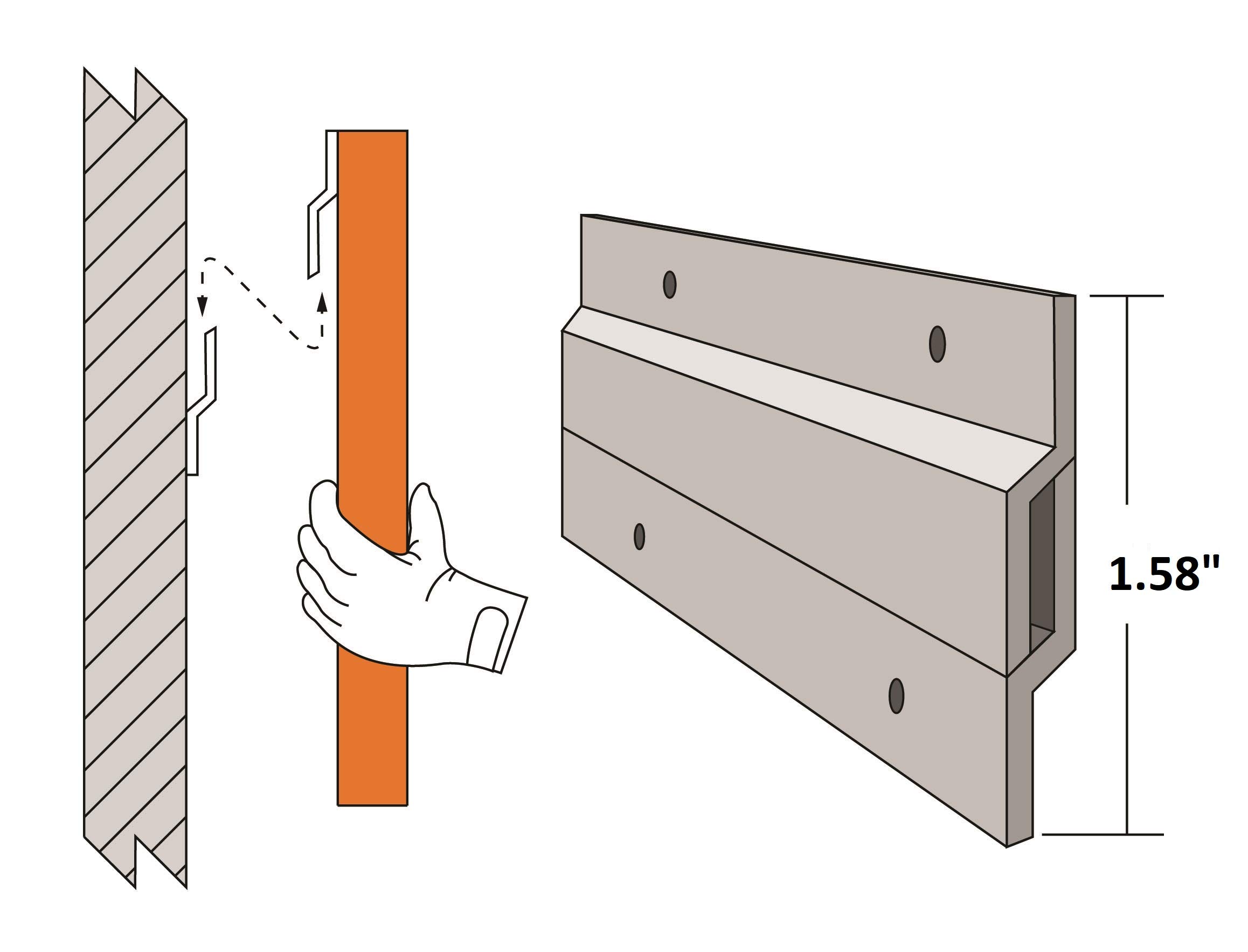 1.58"